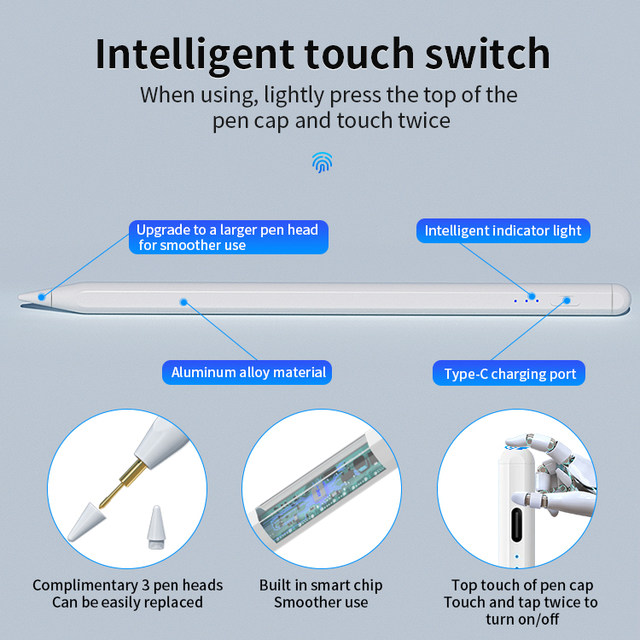 Intelligent touch switch

When using, lightly press the top of the pen cap and touch twice

Upgrade to a larger pen head for smoother use

Intelligent indicator light

Aluminum alloy material

Type-C charging port

Complimentary 3 pen heads
Can be easily replaced

Built in smart chip
Smoother use

Top touch of pen cap
Touch and tap twice to turn on/off