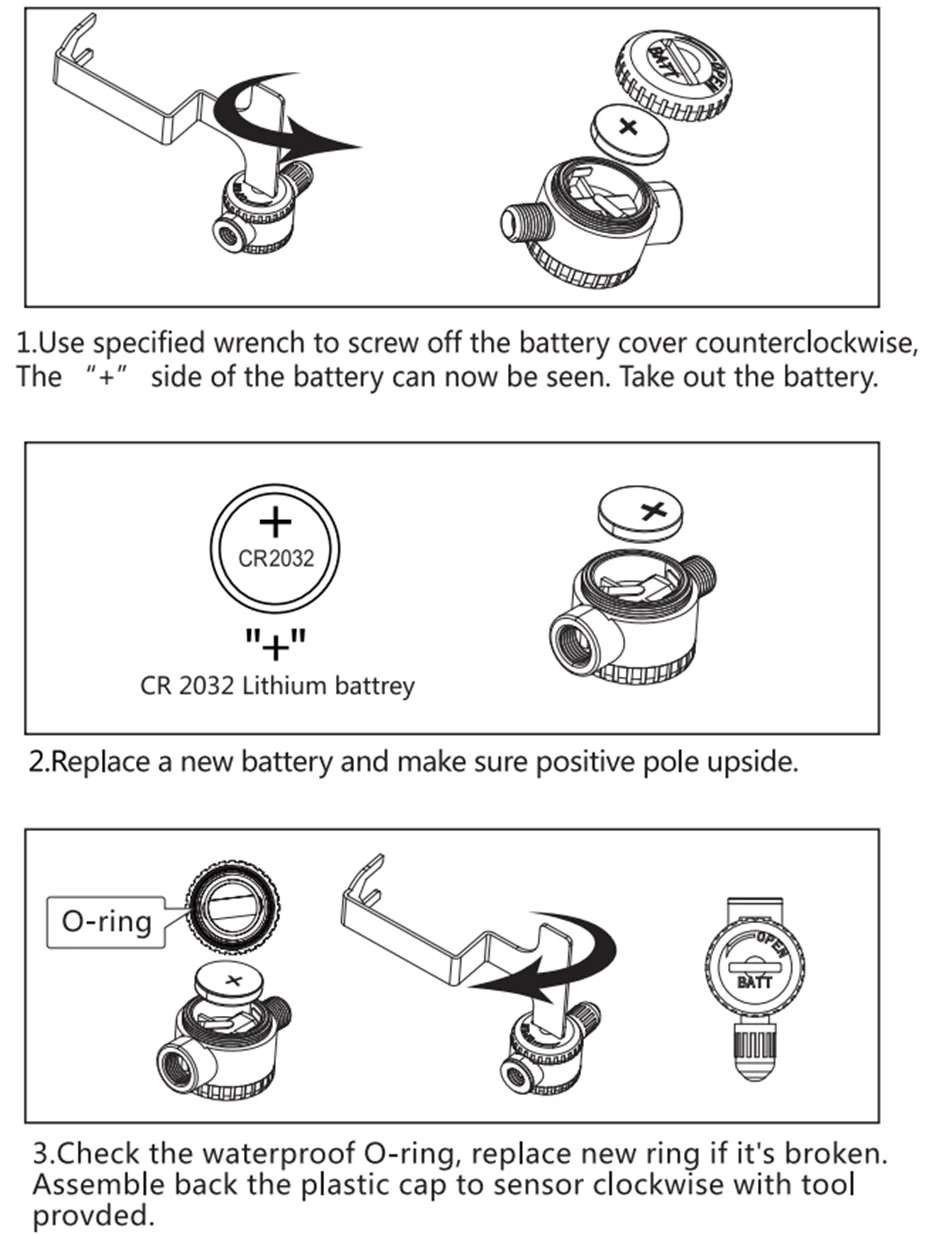 BATT OPEN

+

1.Use specified wrench to screw off the battery cover counterclockwise, The "+" side of the battery can now be seen. Take out the battery.

+
CR2032

"+"
CR 2032 Lithium battrey

+

2.Replace a new battery and make sure positive pole upside.

O-ring

+

OPEN
BATT

3.Check the waterproof O-ring, replace new ring if it's broken. Assemble back the plastic cap to sensor clockwise with tool provded.