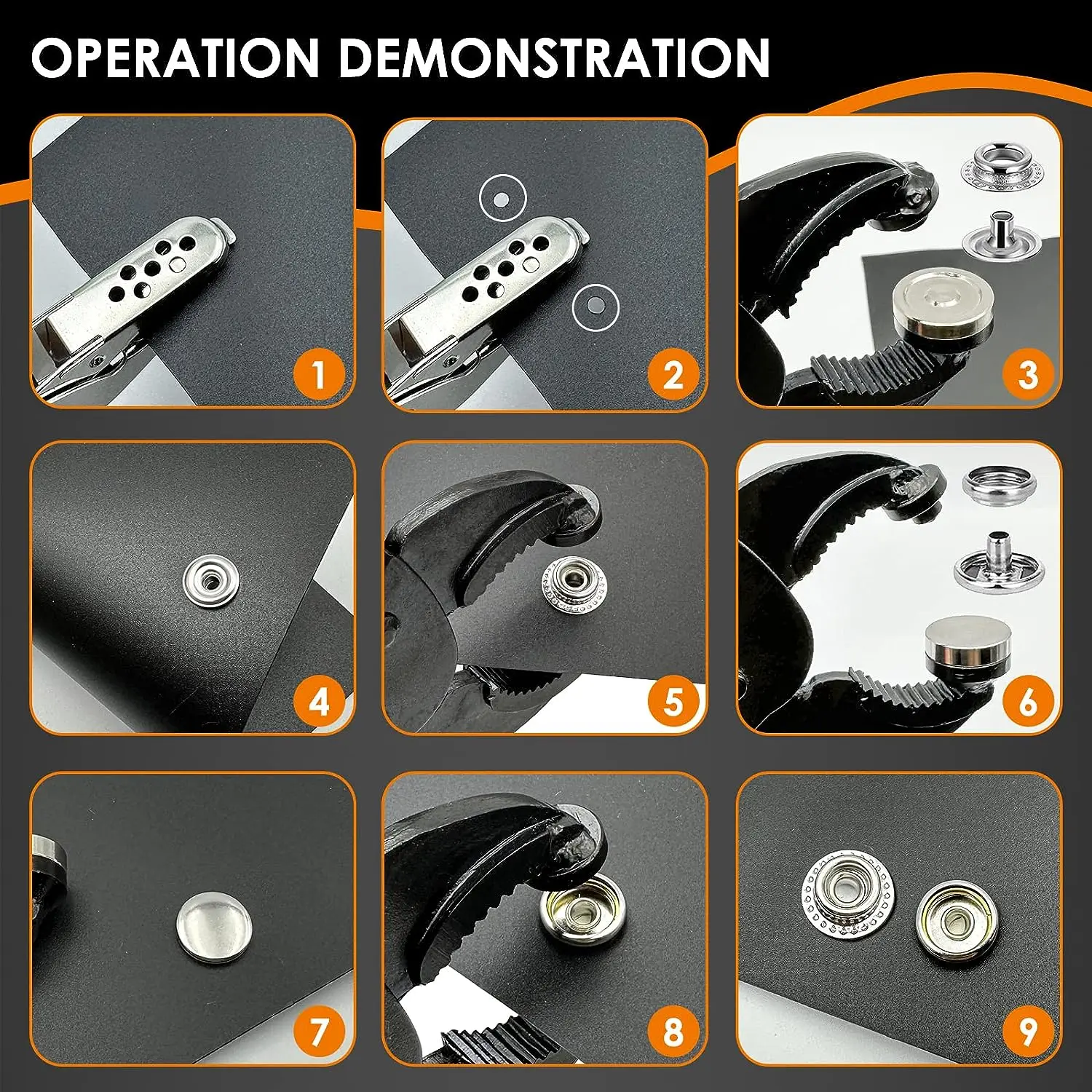 OPERATION DEMONSTRATION

1

2

3

4

5

6

7

8

9