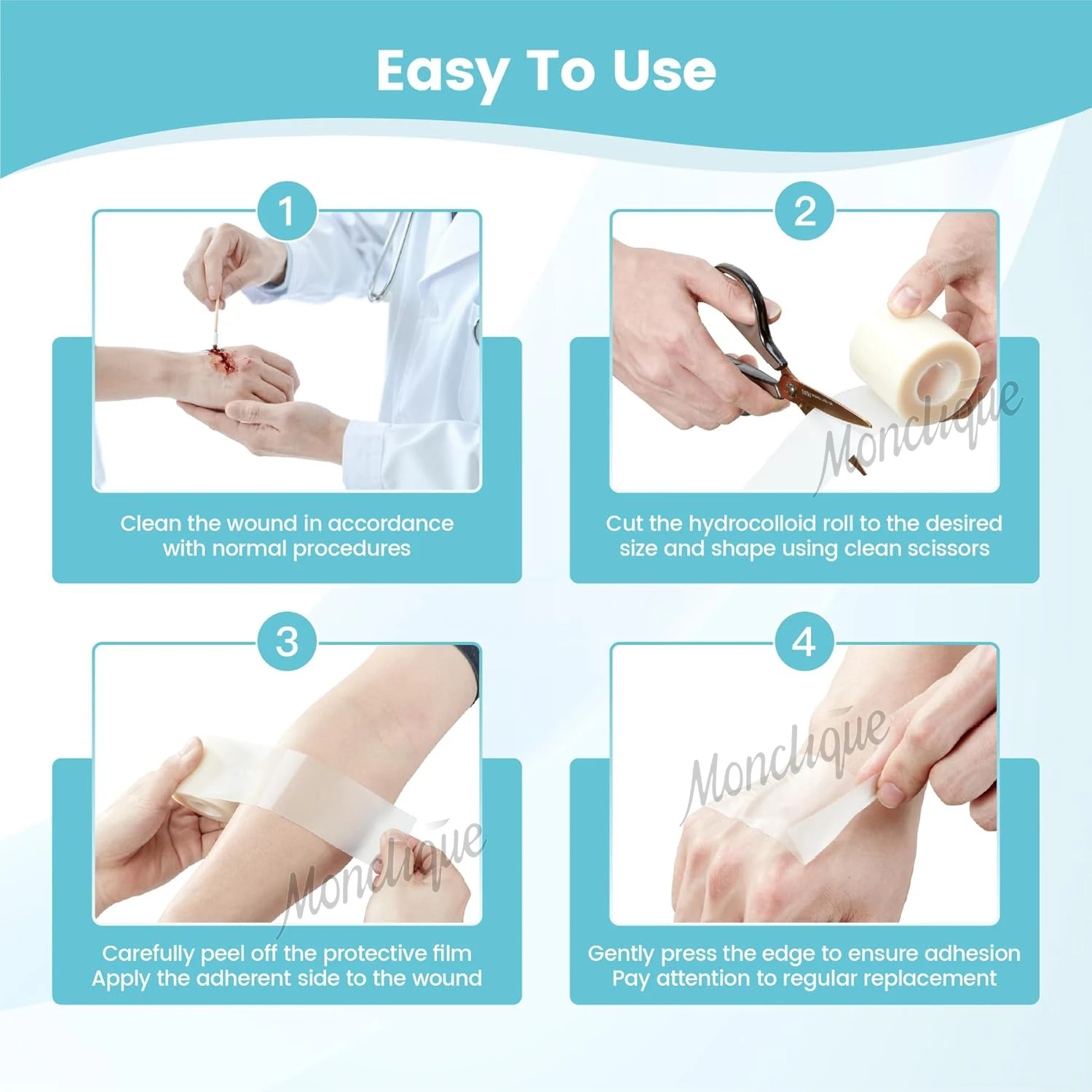 Easy To Use

1

Clean the wound in accordance with normal procedures

2

Monclique

Cut the hydrocolloid roll to the desired size and shape using clean scissors

3

Monclique

Carefully peel off the protective film
Apply the adherent side to the wound

4

Monclique

Gently press the edge to ensure adhesion
Pay attention to regular replacement