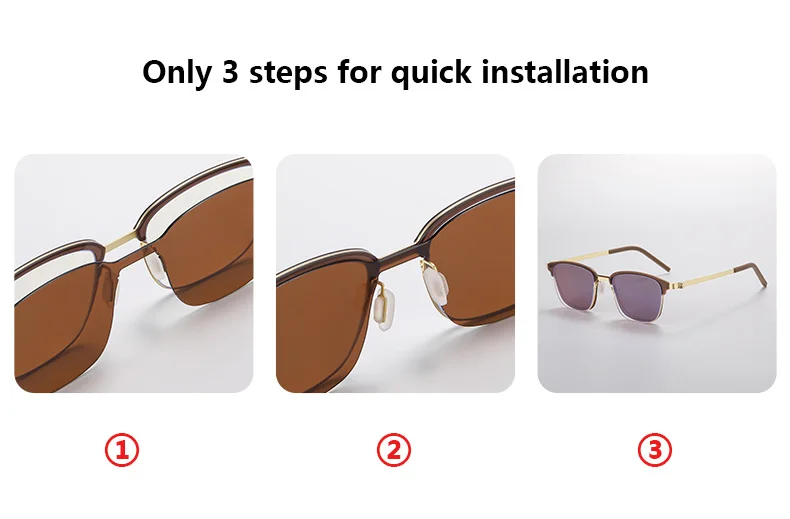 Only 3 steps for quick installation

①

②

③