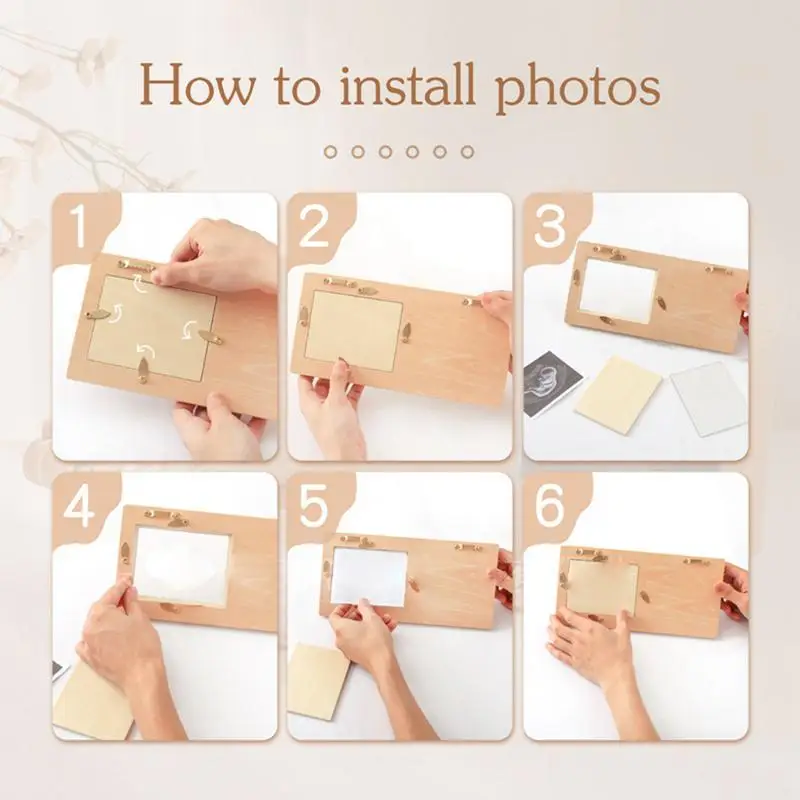 How to install photos

1

2

3

4

5

6