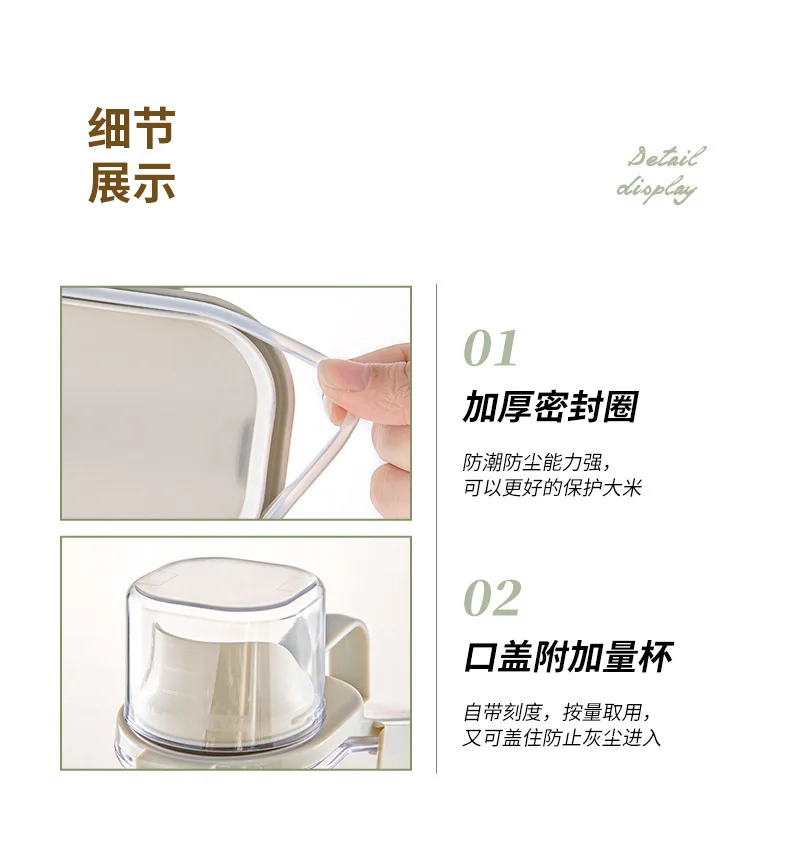 细节
展示

Detail
display

01
加厚密封圈

防潮防尘能力强，
可以更好的保护大米

02
口盖附加量杯

自带刻度，按量取用，
又可盖住防止灰尘进入