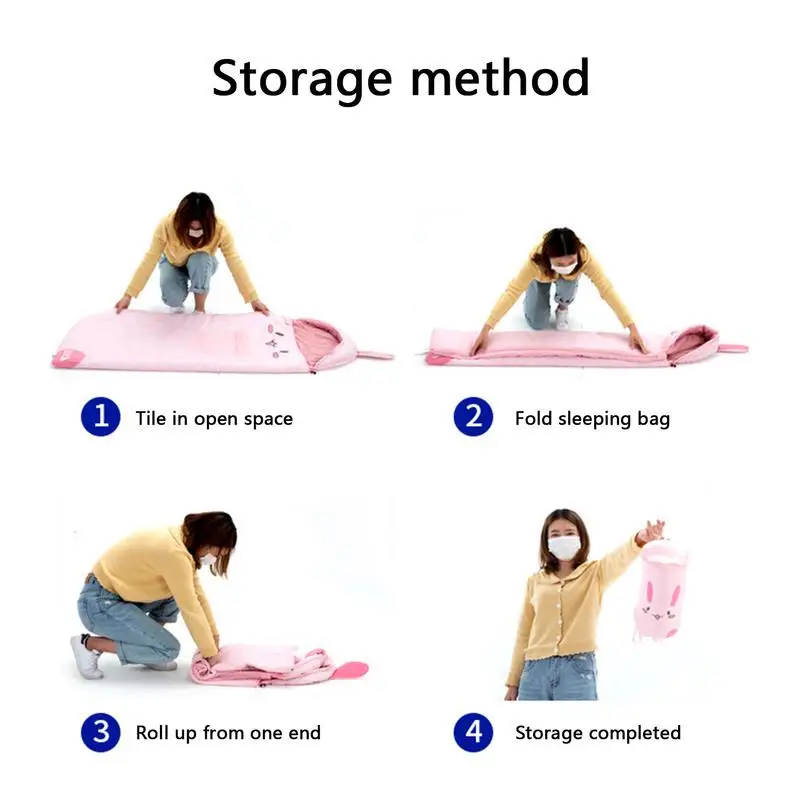 Storage method

1 Tile in open space

2 Fold sleeping bag

3 Roll up from one end

4 Storage completed