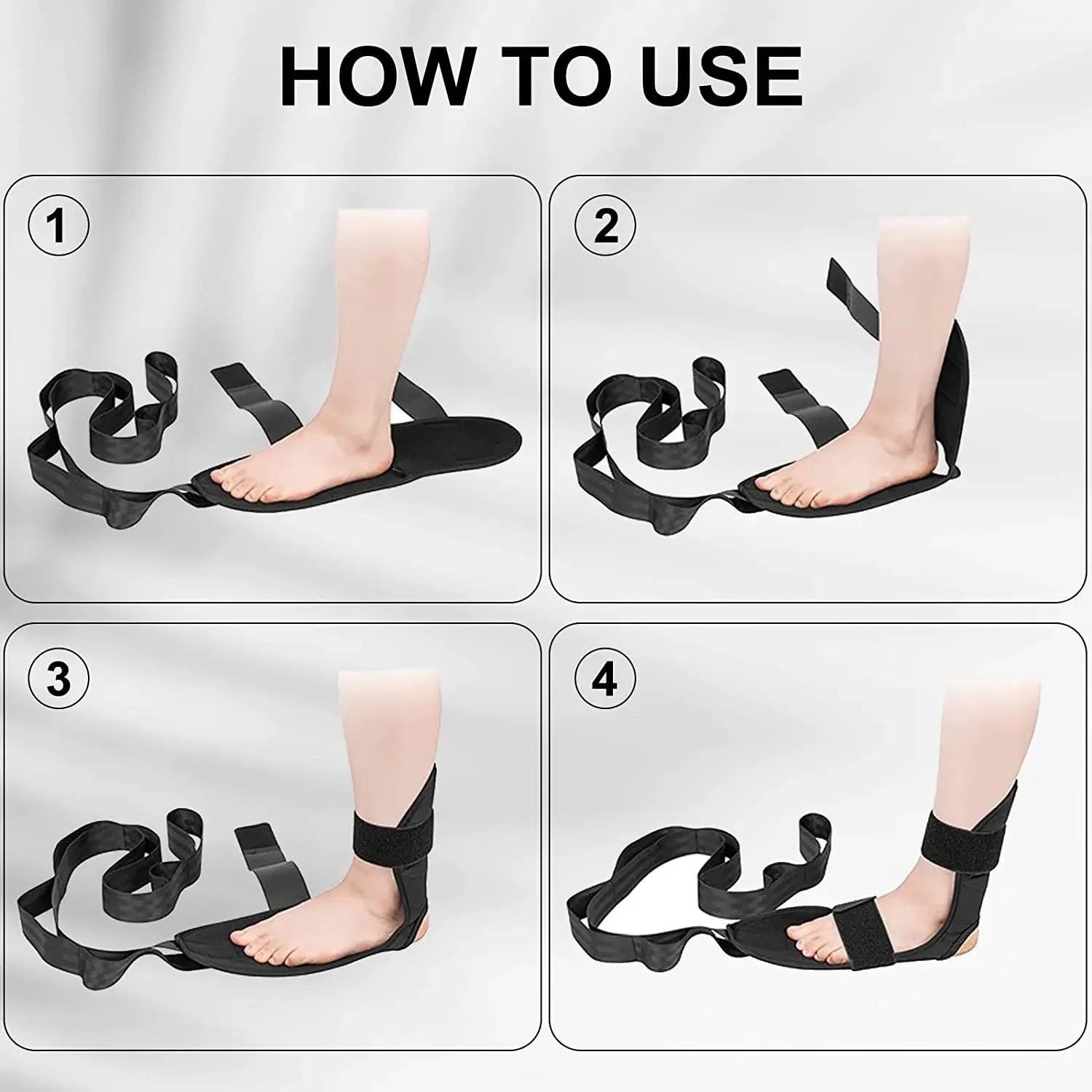 HOW TO USE

1

2

3

4