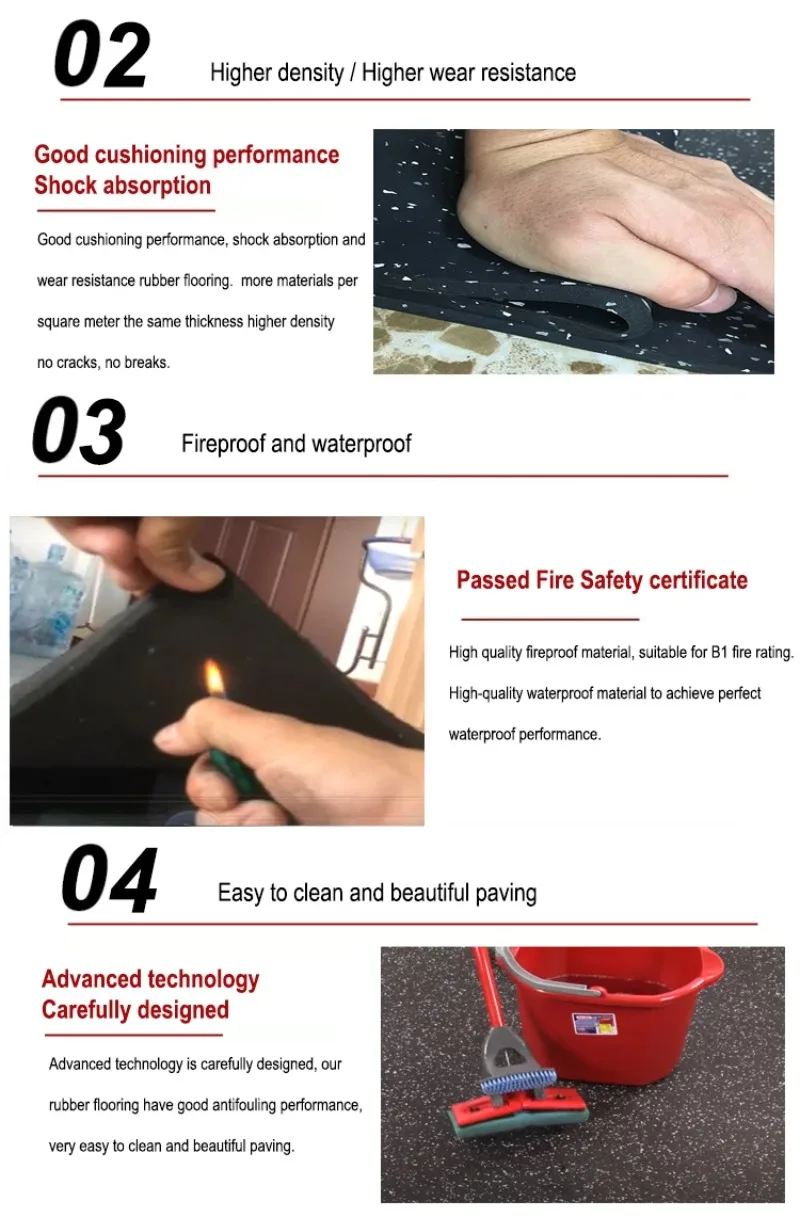 02

Higher density / Higher wear resistance

Good cushioning performance
Shock absorption

Good cushioning performance, shock absorption and wear resistance rubber flooring. more materials per square meter the same thickness higher density no cracks, no breaks.

03

Fireproof and waterproof

Passed Fire Safety certificate

High quality fireproof material, suitable for B1 fire rating. High-quality waterproof material to achieve perfect waterproof performance.

04

Easy to clean and beautiful paving

Advanced technology
Carefully designed

Advanced technology is carefully designed, our rubber flooring have good antifouling performance, very easy to clean and beautiful paving.