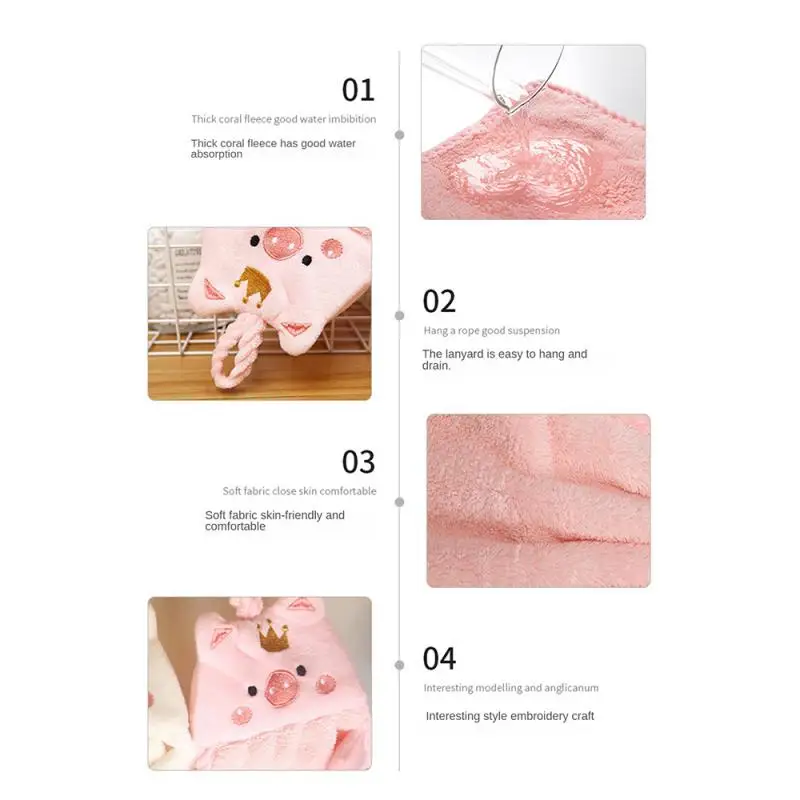 01

Thick coral fleece good water imbibition

Thick coral fleece has good water absorption

02

Hang a rope good suspension

The lanyard is easy to hang and drain.

03

Soft fabric close skin comfortable

Soft fabric skin-friendly and comfortable

04

Interesting modelling and anglicanum

Interesting style embroidery craft