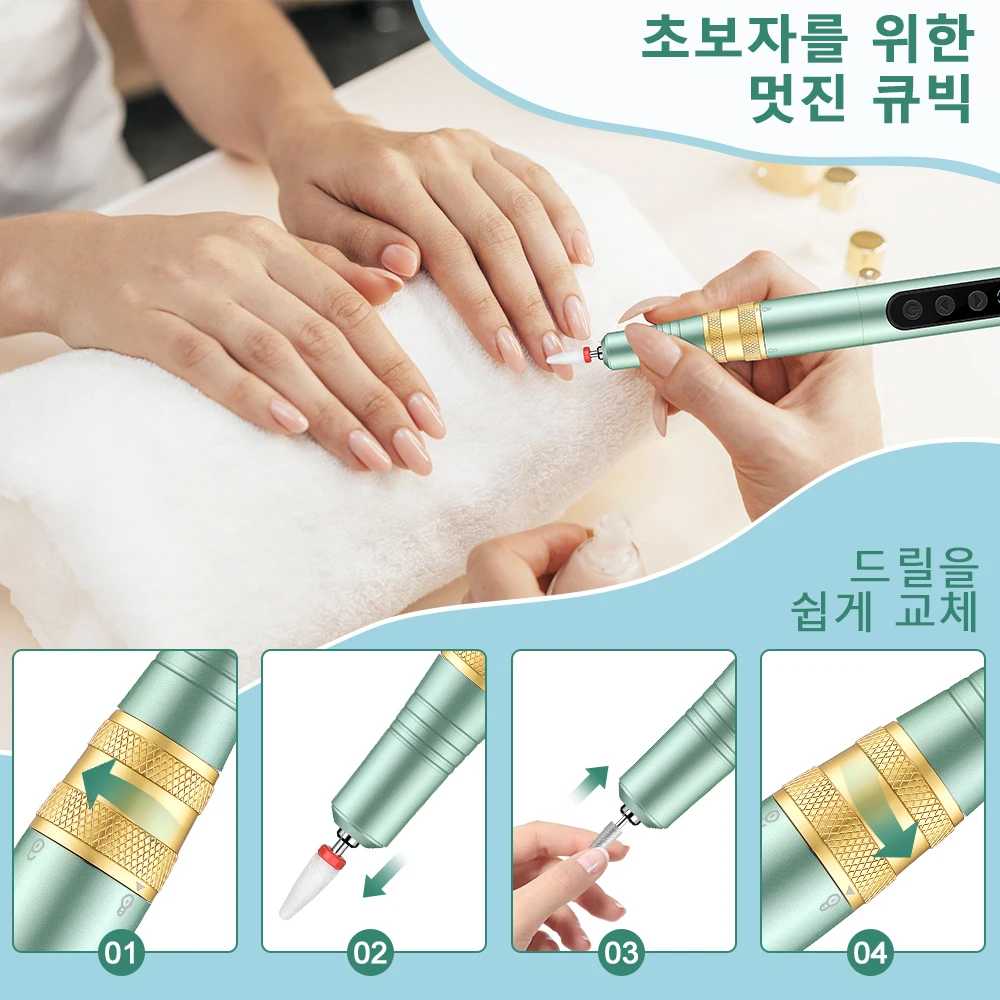 초보자를 위한
멋진 큐빅

드릴을
쉽게 교체

01

02

03

04