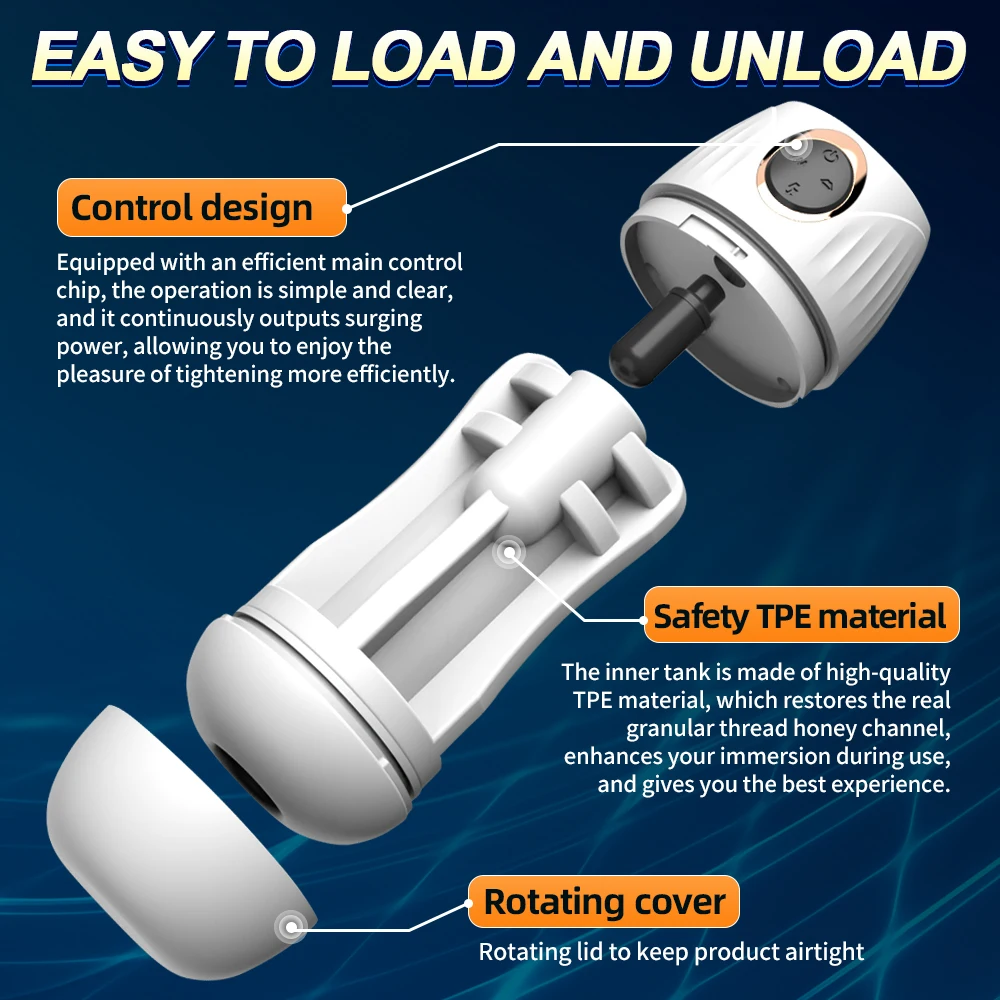 EASY TO LOAD AND UNLOAD

Control design

Equipped with an efficient main control chip, the operation is simple and clear, and it continuously outputs surging power, allowing you to enjoy the pleasure of tightening more efficiently.

Safety TPE material

The inner tank is made of high-quality TPE material, which restores the real granular thread honey channel, enhances your immersion during use, and gives you the best experience.

Rotating cover

Rotating lid to keep product airtight