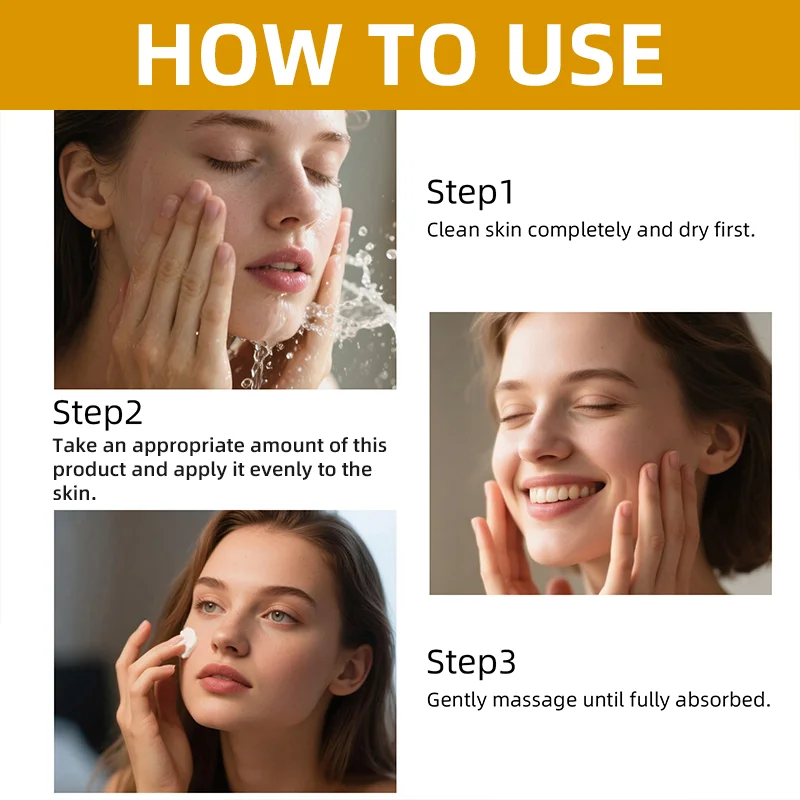 HOW TO USE

Step1
Clean skin completely and dry first.

Step2
Take an appropriate amount of this product and apply it evenly to the skin.

Step3
Gently massage until fully absorbed.