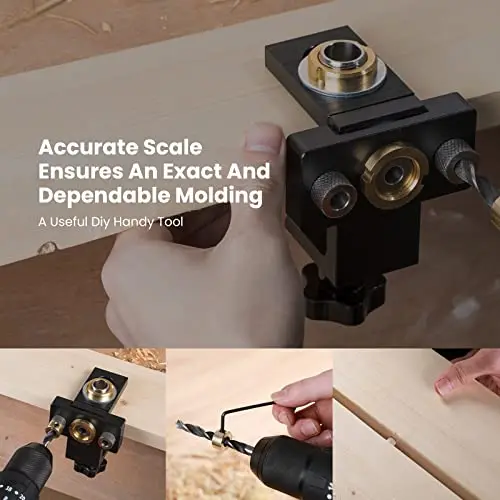 Accurate Scale Ensures An Exact And Dependable Molding

A Useful Diy Handy Tool