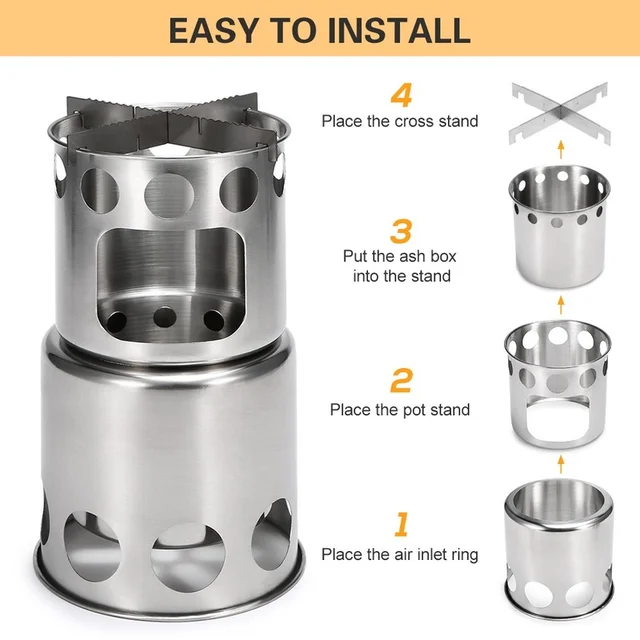 EASY TO INSTALL

4
Place the cross stand

3
Put the ash box into the stand

2
Place the pot stand

1
Place the air inlet ring