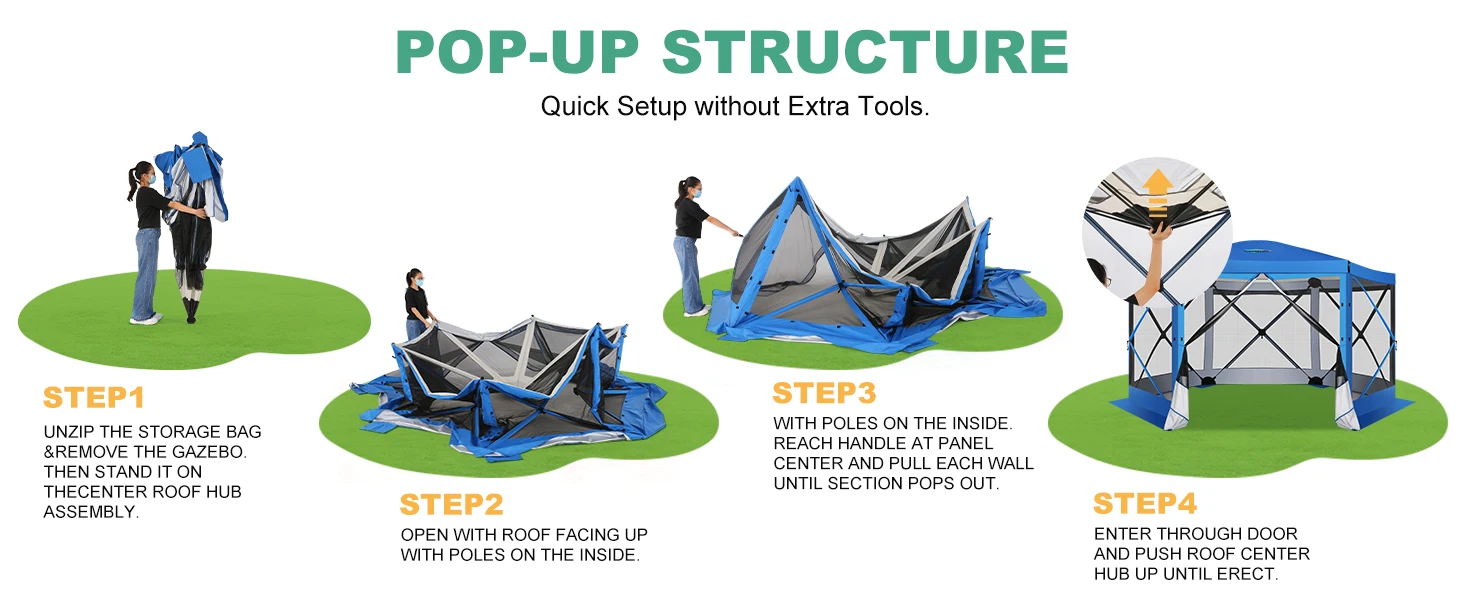 POP-UP STRUCTURE

Quick Setup without Extra Tools.

STEP1

UNZIP THE STORAGE BAG &REMOVE THE GAZEBO. THEN STAND IT ON THECENTER ROOF HUB ASSEMBLY.

STEP2

OPEN WITH ROOF FACING UP WITH POLES ON THE INSIDE.

STEP3

WITH POLES ON THE INSIDE. REACH HANDLE AT PANEL CENTER AND PULL EACH WALL UNTIL SECTION POPS OUT.

STEP4

ENTER THROUGH DOOR AND PUSH ROOF CENTER HUB UP UNTIL ERECT.