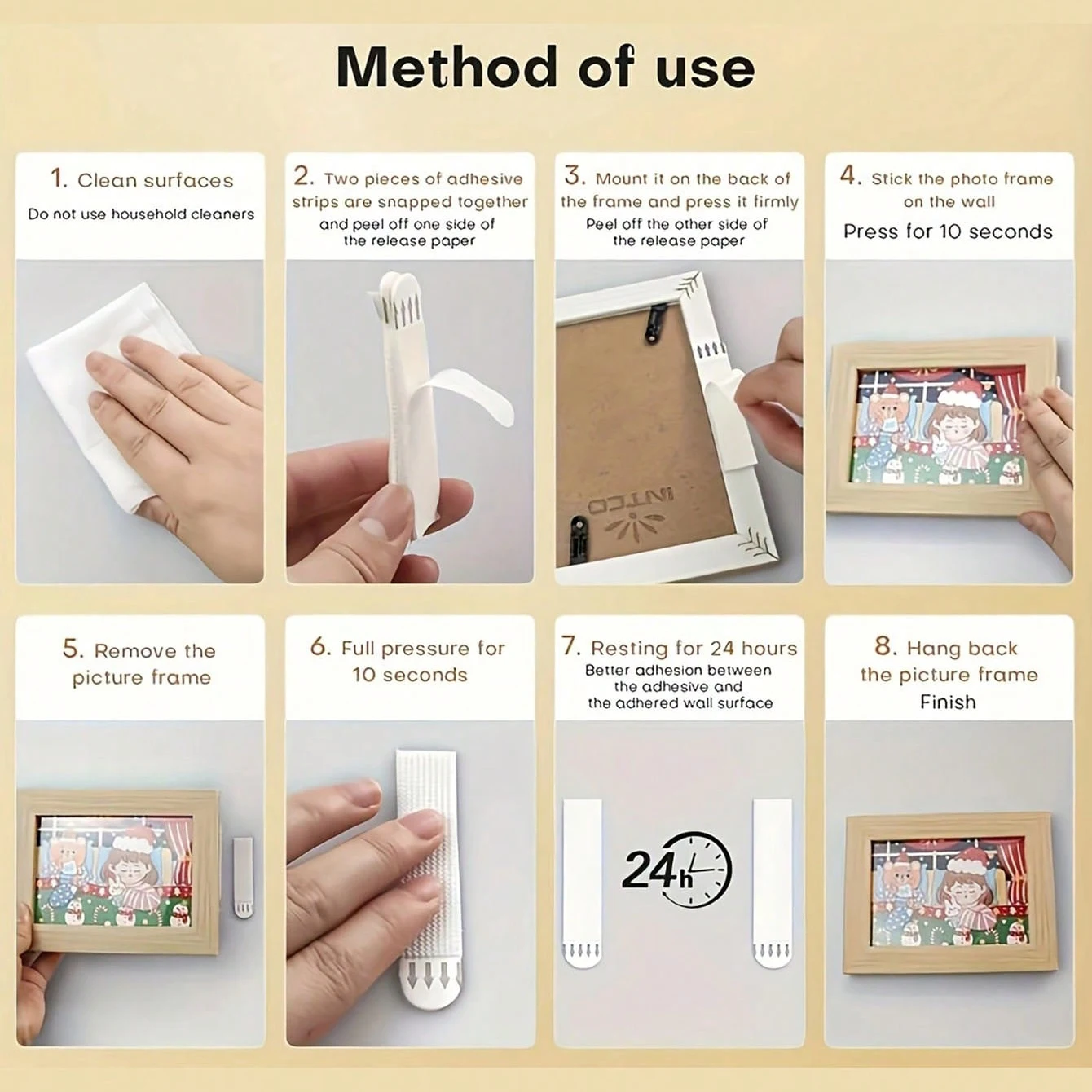 Method of use

1. Clean surfaces

Do not use household cleaners

2. Two pieces of adhesive strips are snapped together

and peel off one side of the release paper

3. Mount it on the back of the frame and press it firmly

Peel off the other side of the release paper

INTCO

4. Stick the photo frame on the wall

Press for 10 seconds

5. Remove the picture frame

6. Full pressure for 10 seconds

7. Resting for 24 hours

Better adhesion between the adhesive and the adhered wall surface

24h

8. Hang back the picture frame

Finish