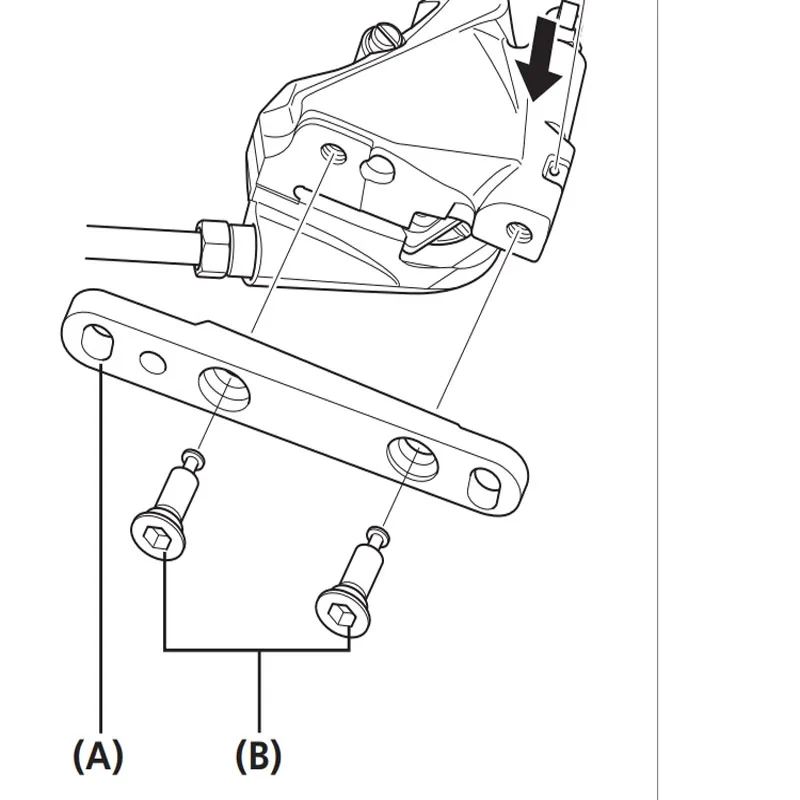 (A)
(B)