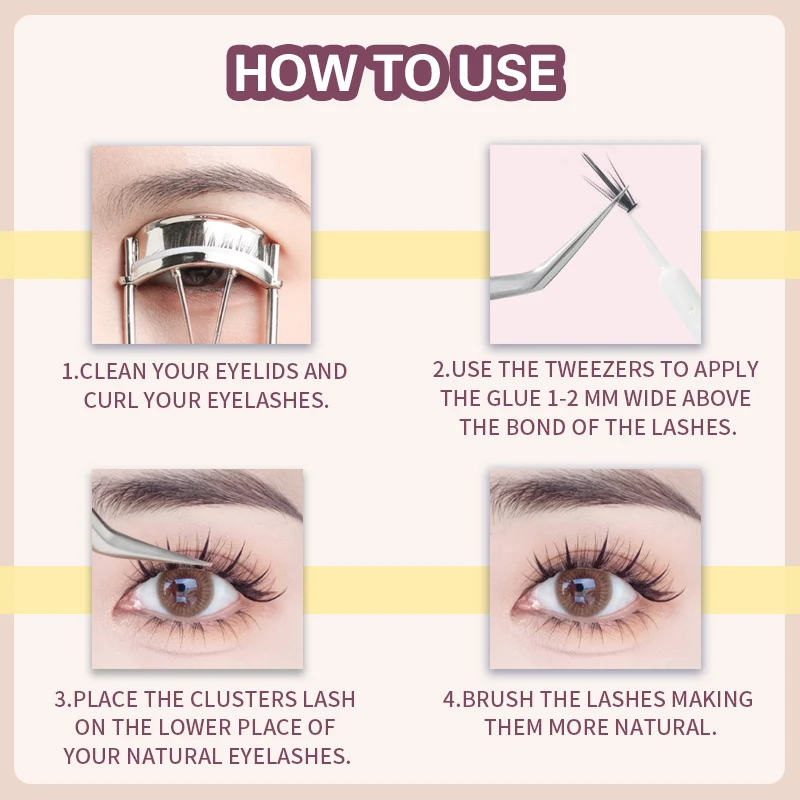 HOW TO USE

1.CLEAN YOUR EYELIDS AND CURL YOUR EYELASHES.

2.USE THE TWEEZERS TO APPLY THE GLUE 1-2 MM WIDE ABOVE THE BOND OF THE LASHES.

3.PLACE THE CLUSTERS LASH ON THE LOWER PLACE OF YOUR NATURAL EYELASHES.

4.BRUSH THE LASHES MAKING THEM MORE NATURAL.