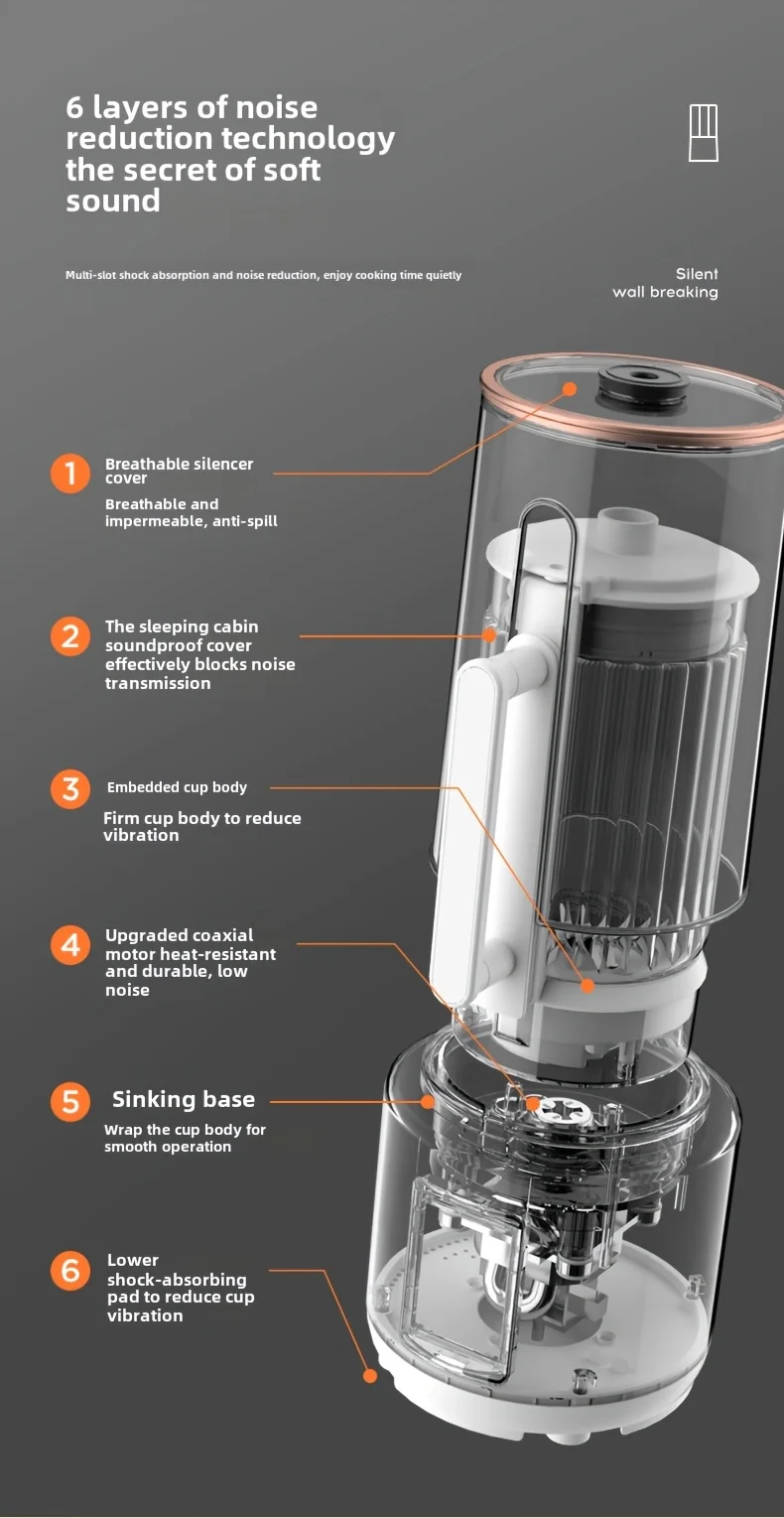 6 layers of noise reduction technology the secret of soft sound

Multi-slot shock absorption and noise reduction, enjoy cooking time quietly

Silent wall breaking

1 Breathable silencer cover

Breathable and impermeable, anti-spill

2 The sleeping cabin soundproof cover effectively blocks noise transmission

3 Embedded cup body

Firm cup body to reduce vibration

4 Upgraded coaxial motor heat-resistant and durable, low noise

5 Sinking base

Wrap the cup body for smooth operation

6 Lower shock-absorbing pad to reduce cup vibration