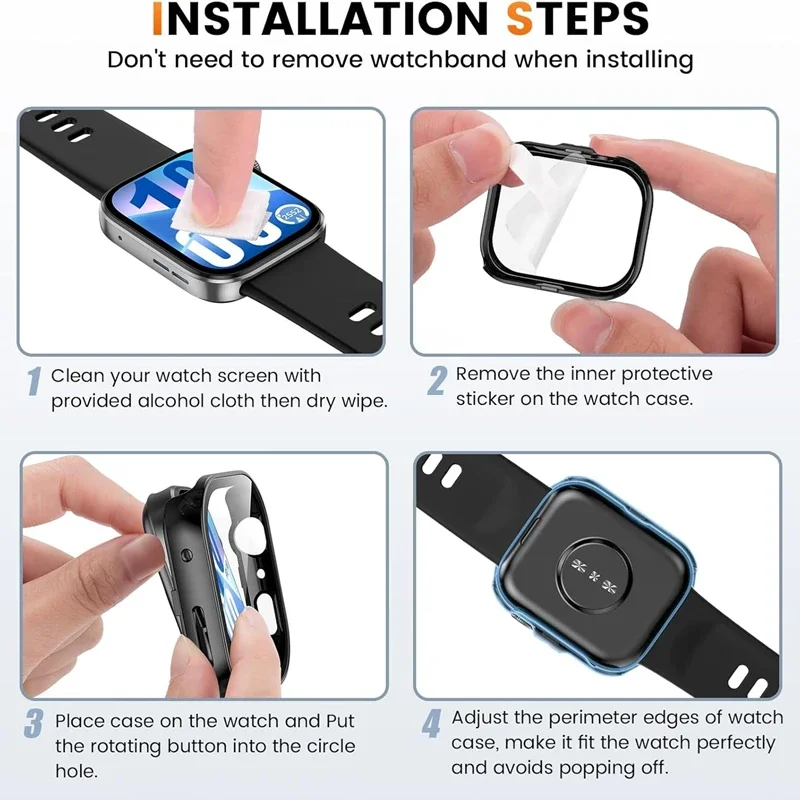 INSTALLATION STEPS

Don't need to remove watchband when installing

1 Clean your watch screen with provided alcohol cloth then dry wipe.

2 Remove the inner protective sticker on the watch case.

3 Place case on the watch and Put the rotating button into the circle hole.

4 Adjust the perimeter edges of watch case, make it fit the watch perfectly and avoids popping off.