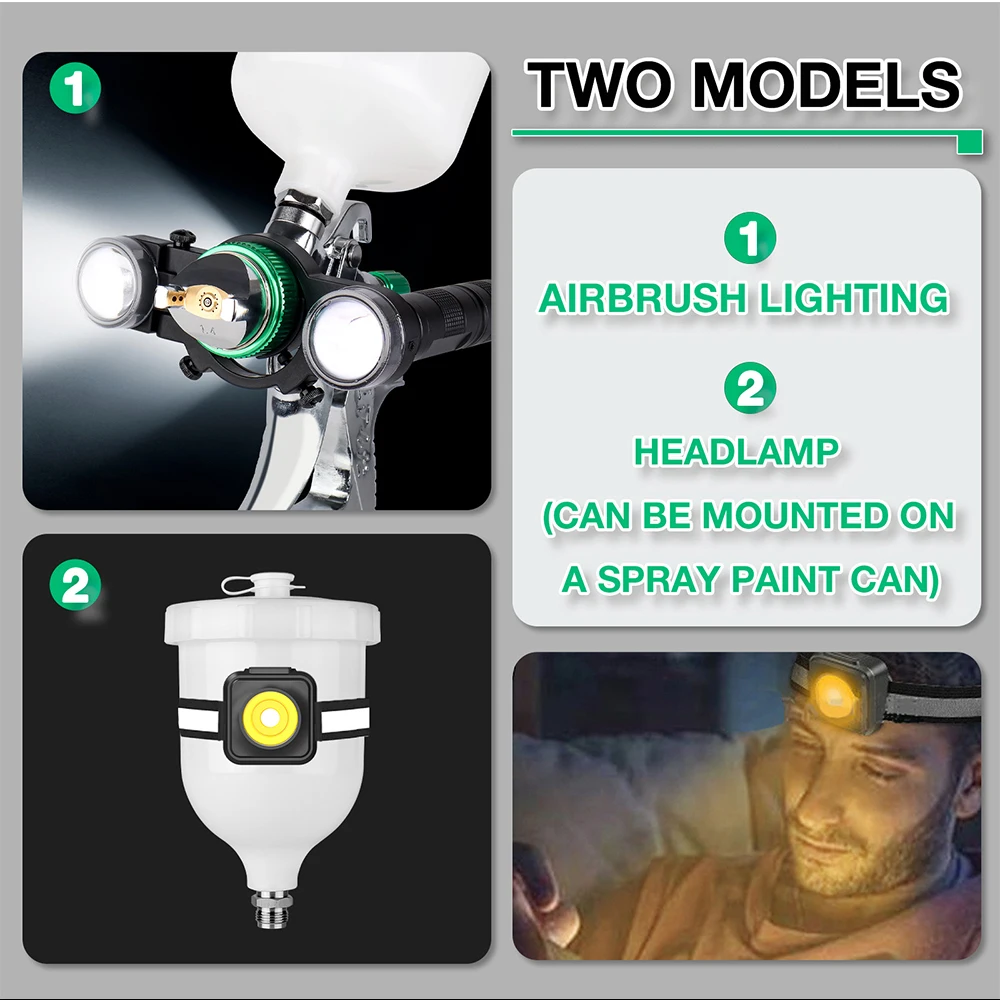 1

TWO MODELS

1
AIRBRUSH LIGHTING

2
HEADLAMP
(CAN BE MOUNTED ON A SPRAY PAINT CAN)

2