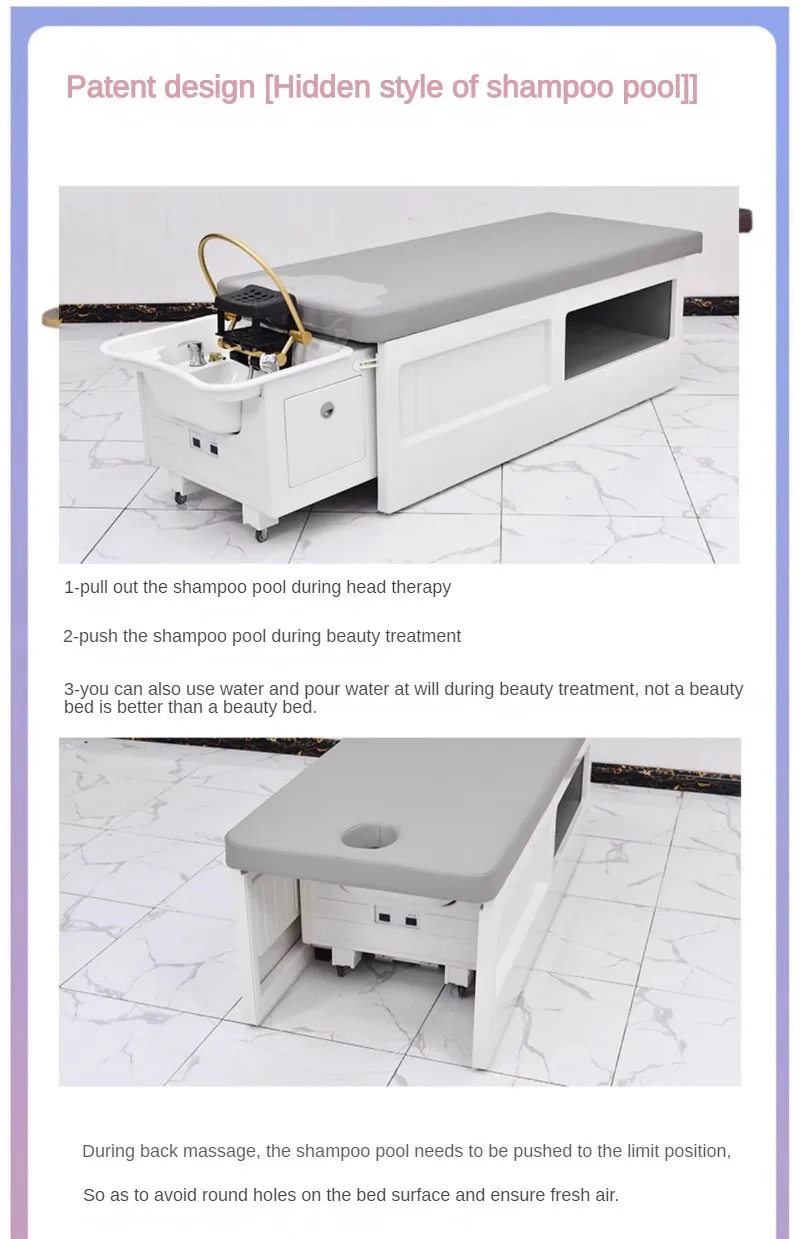 Patent design [Hidden style of shampoo pool]]

1-pull out the shampoo pool during head therapy

2-push the shampoo pool during beauty treatment

3-you can also use water and pour water at will during beauty treatment, not a beauty bed is better than a beauty bed.

During back massage, the shampoo pool needs to be pushed to the limit position,

So as to avoid round holes on the bed surface and ensure fresh air.