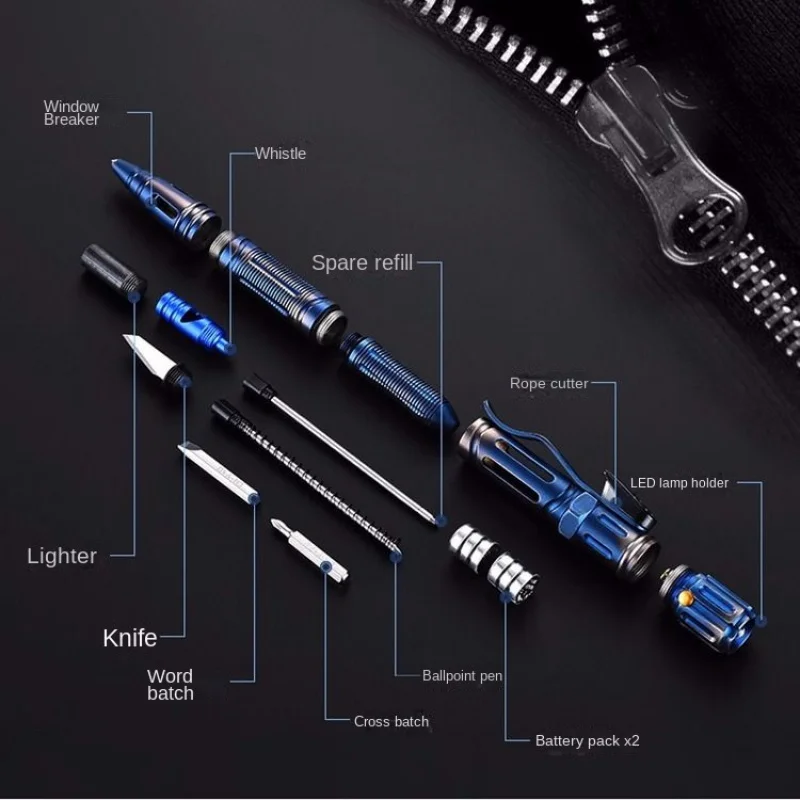 Window Breaker

Whistle

Spare refill

Rope cutter

LED lamp holder

Lighter

Knife

Word batch

Ballpoint pen

Cross batch

Battery pack x2