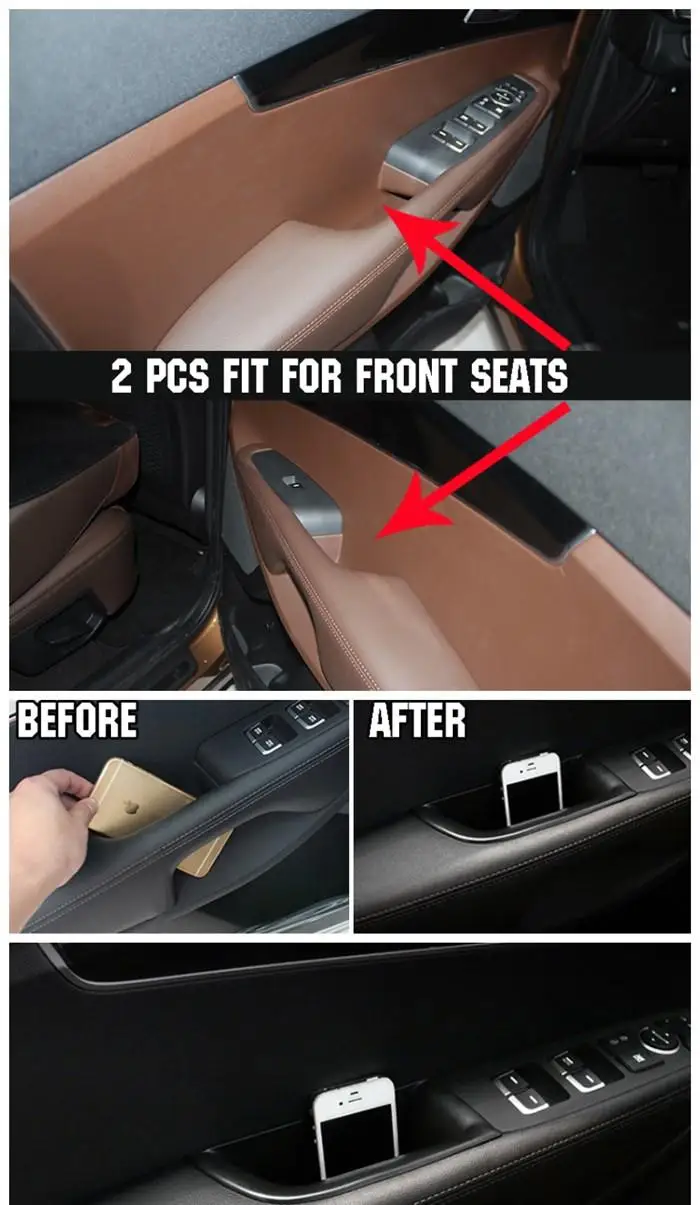 2 PCS FIT FOR FRONT SEATS

BEFORE

AFTER