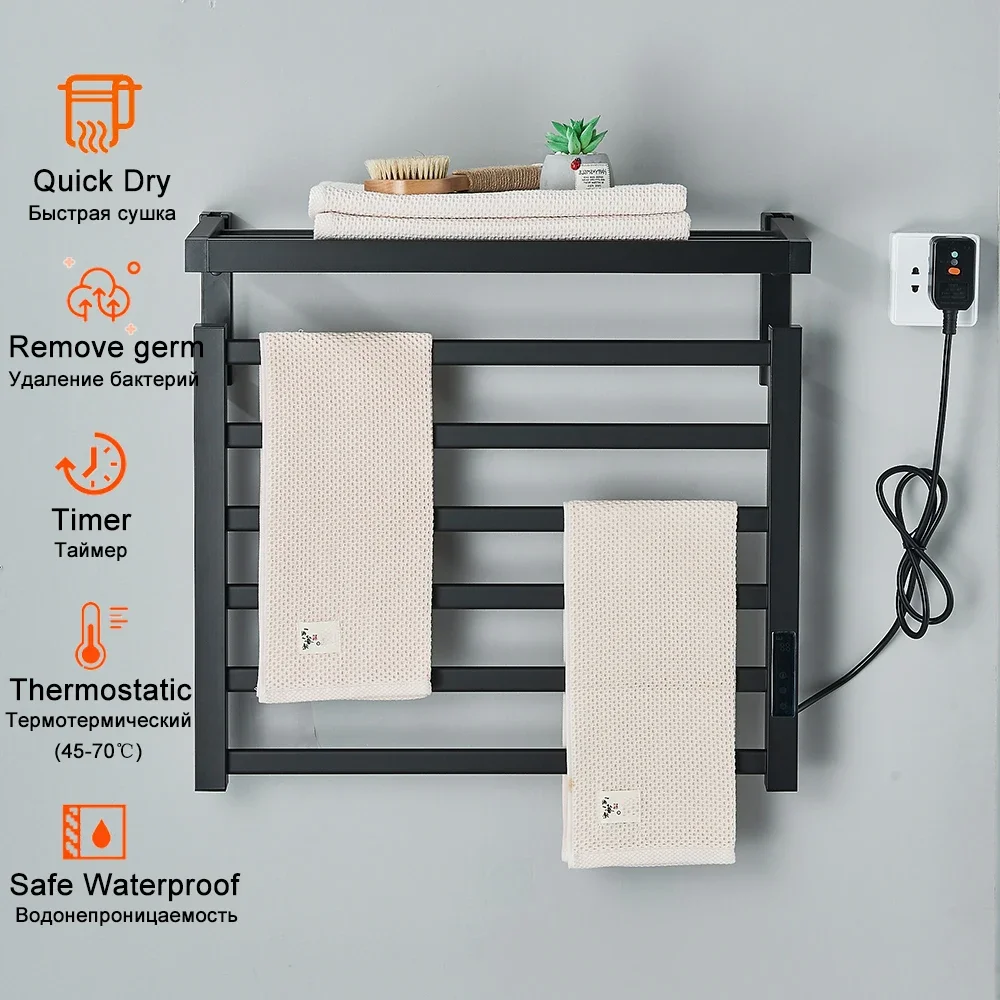 Quick Dry
Быстрая сушка

Remove germ
Удаление бактерий

Timer
Таймер

Thermostatic
Термотермический
(45-70℃)

Safe Waterproof
Водонепроницаемость