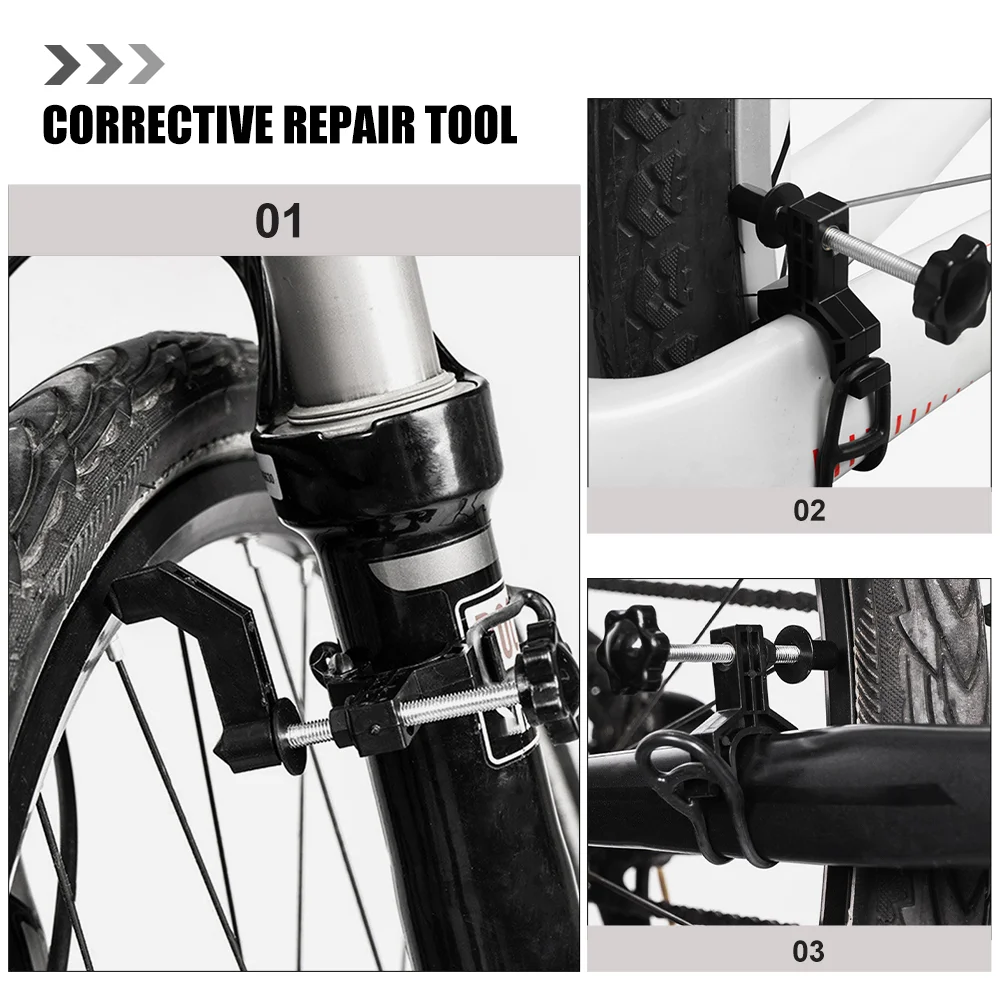 CORRECTIVE REPAIR TOOL

01

02

03