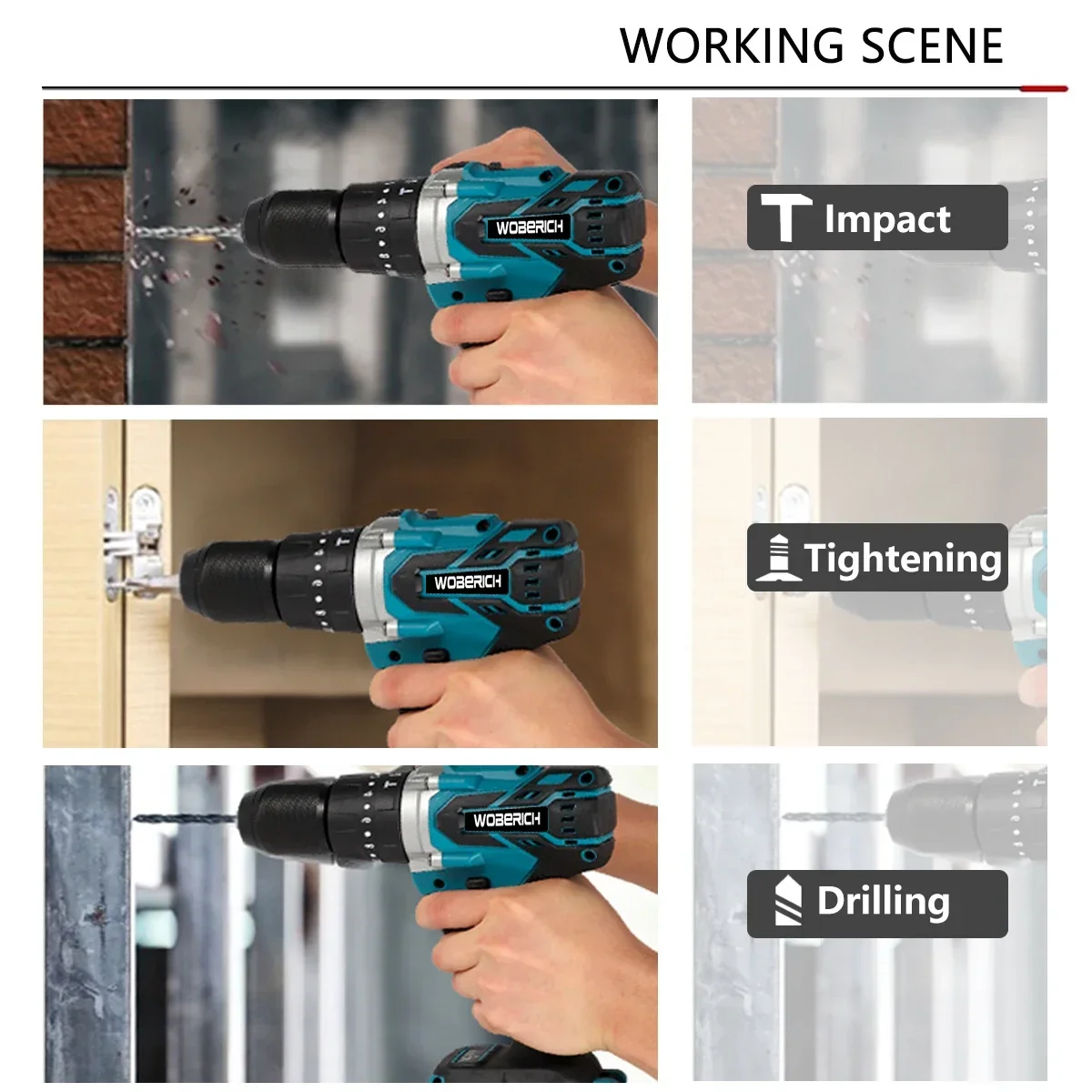 WORKING SCENE

WOBERICH

Impact

WOBERICH

Tightening

WOBERICH

Drilling