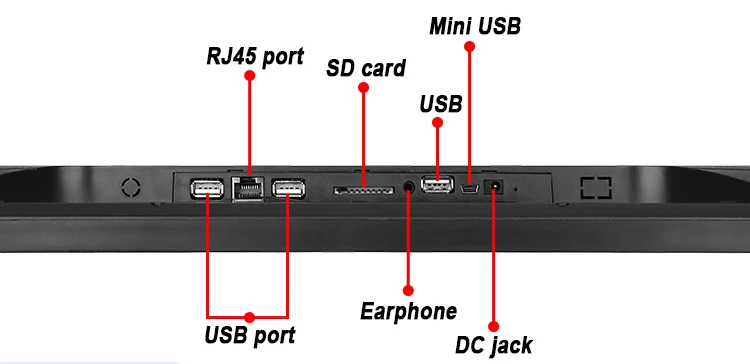 Mini USB

RJ45 port

SD card

USB

Earphone

USB port

DC jack