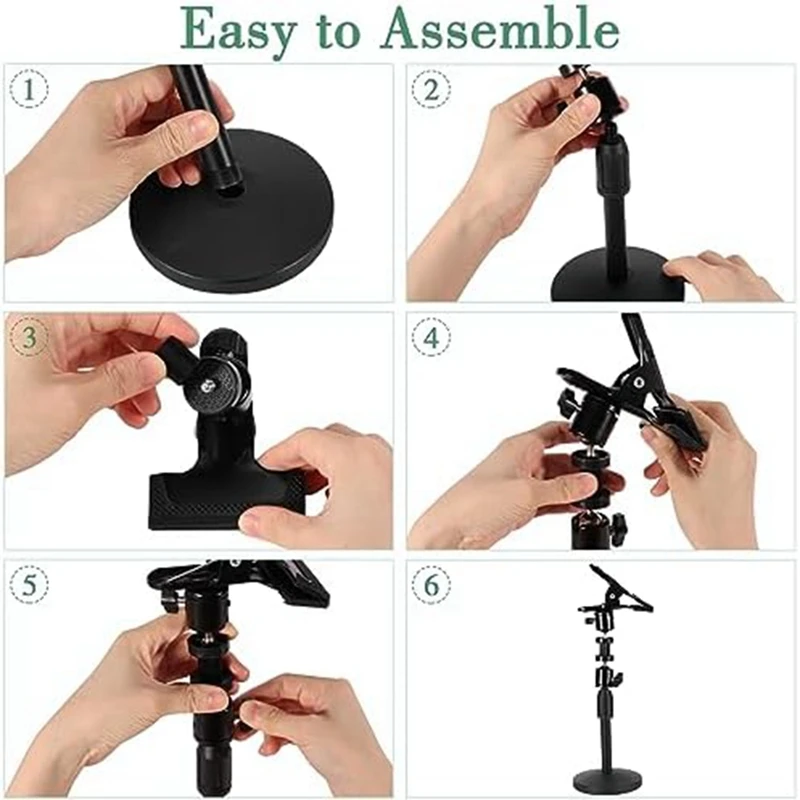 Easy to Assemble

1

2

3

4

5

6