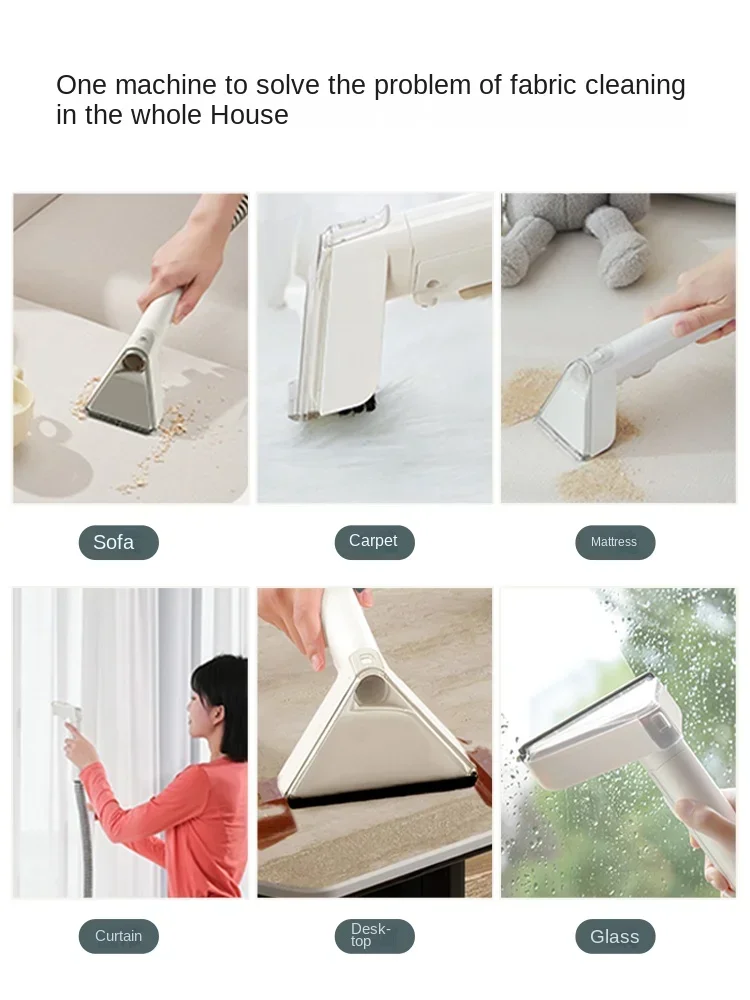 One machine to solve the problem of fabric cleaning in the whole House

Sofa

Carpet

Mattress

Curtain

Desk-top

Glass