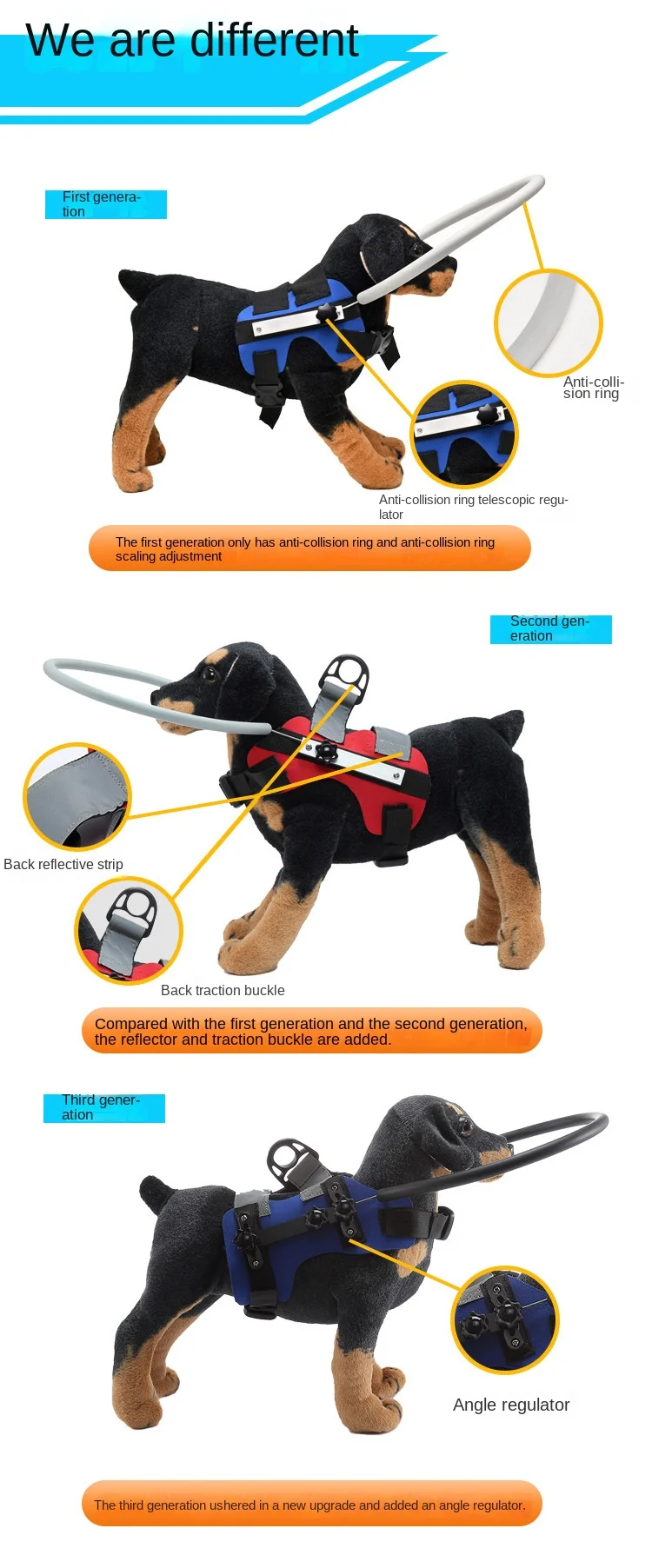 We are different

First generation

Anti-collision ring

Anti-collision ring telescopic regulator

The first generation only has anti-collision ring and anti-collision ring scaling adjustment

Second generation

Back reflective strip

Back traction buckle

Compared with the first generation and the second generation, the reflector and traction buckle are added.

Third generation

Angle regulator

The third generation ushered in a new upgrade and added an angle regulator.