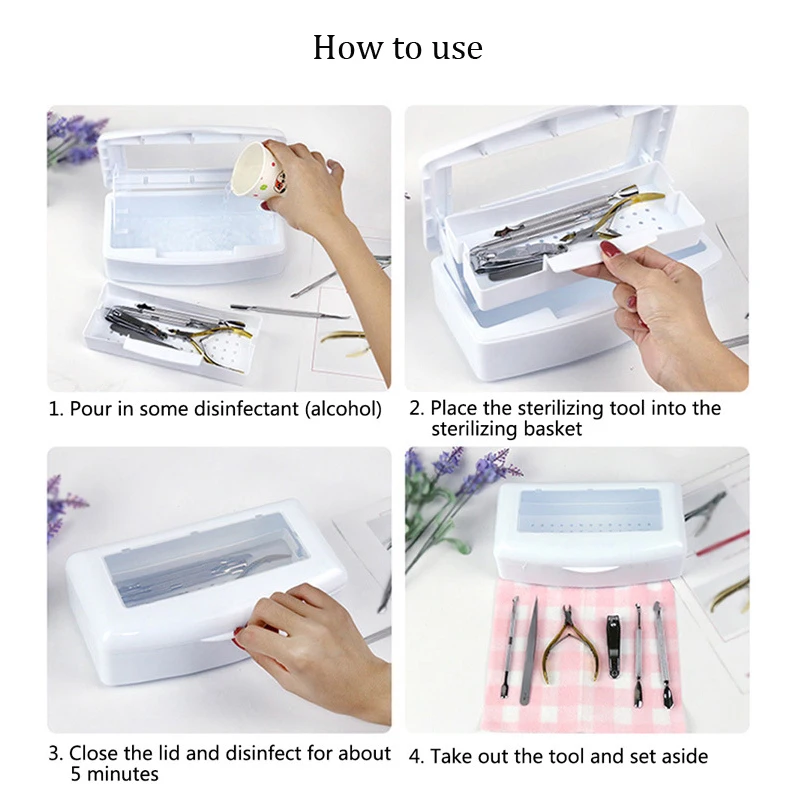 How to use

1. Pour in some disinfectant (alcohol)

2. Place the sterilizing tool into the sterilizing basket

3. Close the lid and disinfect for about 5 minutes

4. Take out the tool and set aside