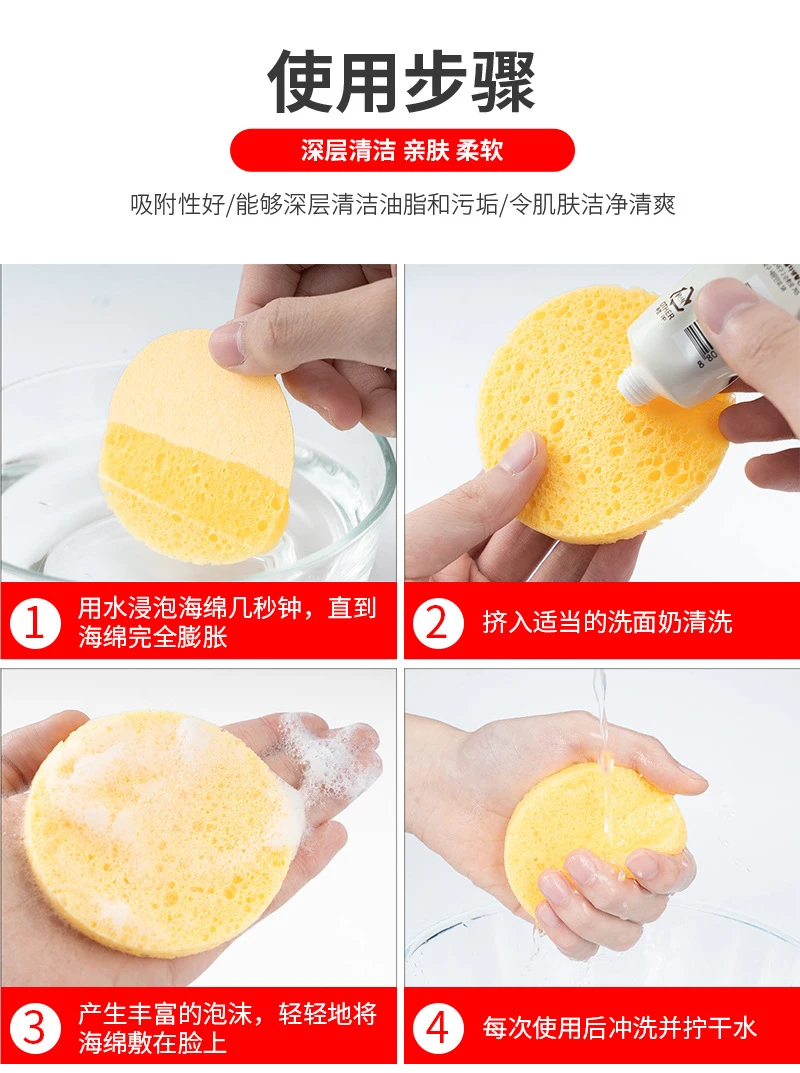 使用步骤

深层清洁 亲肤 柔软

吸附性好/能够深层清洁油脂和污垢/令肌肤洁净清爽

1 用水浸泡海绵几秒钟，直到海绵完全膨胀

2 挤入适当的洗面奶清洗

3 产生丰富的泡沫，轻轻地将海绵敷在脸上

4 每次使用后冲洗并拧干水