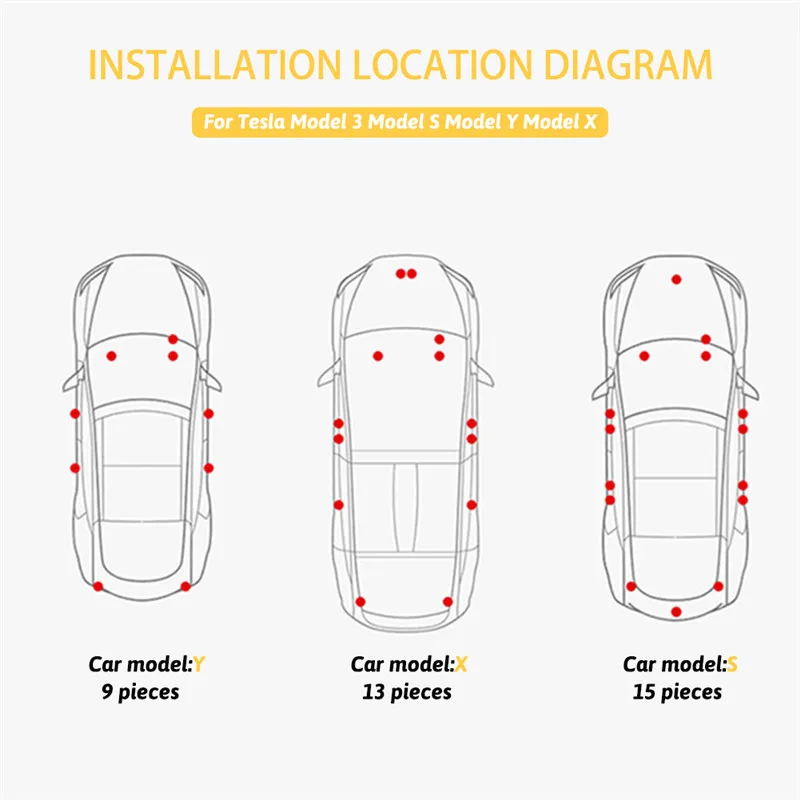 INSTALLATION LOCATION DIAGRAM

For Tesla Model 3 Model S Model Y Model X

Car model:Y
9 pieces

Car model:X
13 pieces

Car model:S
15 pieces