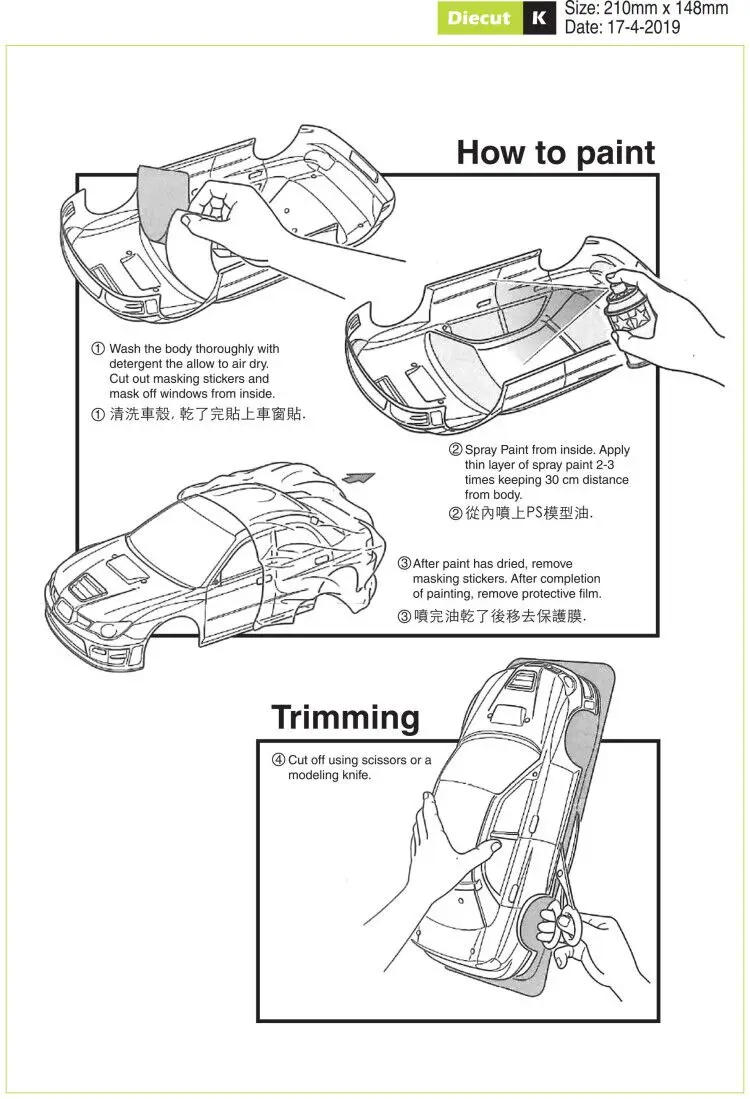 Diecut K Size: 210mm x 148mm
Date: 17-4-2019

How to paint

① Wash the body thoroughly with detergent the allow to air dry. Cut out masking stickers and mask off windows from inside.
① 清洗車殼, 乾了完貼上車窗貼.

② Spray Paint from inside. Apply thin layer of spray paint 2-3 times keeping 30 cm distance from body.
② 從內噴上PS模型油.

③ After paint has dried, remove masking stickers. After completion of painting, remove protective film.
③ 噴完油乾了後移去保護膜.

Trimming

④ Cut off using scissors or a modeling knife.