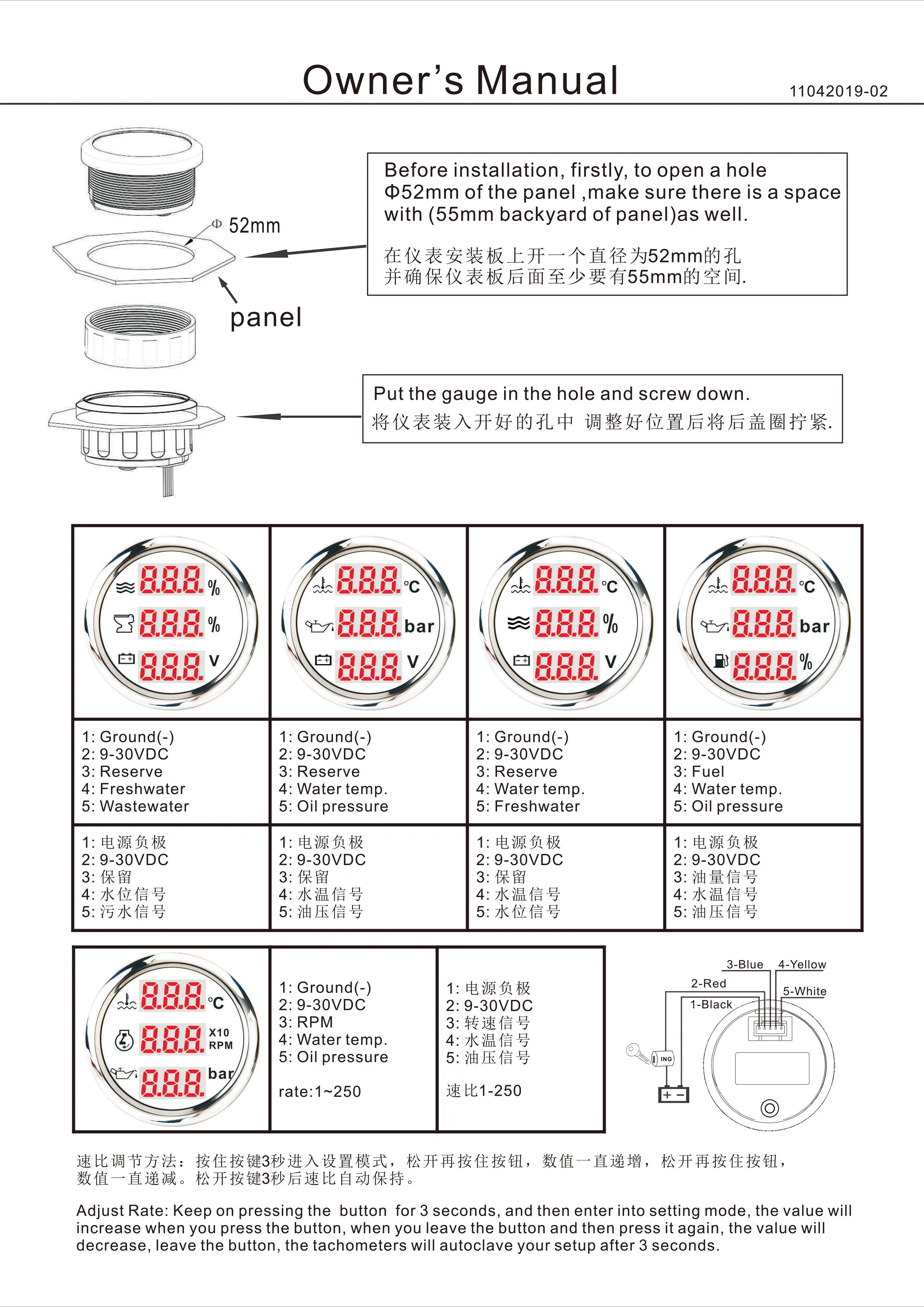 Owner's Manual

11042019-02

Φ 52mm

panel

Before installation, firstly, to open a hole Φ52mm of the panel ,make sure there is a space with (55mm backyard of panel)as well.

在仪表安装板上开一个直径为52mm的孔
并确保仪表板后面至少要有55mm的空间.

Put the gauge in the hole and screw down.
将仪表装入开好的孔中 调整好位置后将后盖圈拧紧.

| 8.8.8. % 8.8.8. % 8.8.8. V | 8.8.8. °C 8.8.8. bar 8.8.8. V | 8.8.8. °C 8.8.8. % 8.8.8. V | 8.8.8. °C 8.8.8. bar 8.8.8. % |
|---|---|---|---|
| 1: Ground(-) 2: 9-30VDC 3: Reserve 4: Freshwater 5: Wastewater | 1: Ground(-) 2: 9-30VDC 3: Reserve 4: Water temp. 5: Oil pressure | 1: Ground(-) 2: 9-30VDC 3: Reserve 4: Water temp. 5: Freshwater | 1: Ground(-) 2: 9-30VDC 3: Fuel 4: Water temp. 5: Oil pressure |
| 1: 电源负极 2: 9-30VDC 3: 保留 4: 水位信号 5: 污水信号 | 1: 电源负极 2: 9-30VDC 3: 保留 4: 水温信号 5: 油压信号 | 1: 电源负极 2: 9-30VDC 3: 保留 4: 水温信号 5: 水位信号 | 1: 电源负极 2: 9-30VDC 3: 油量信号 4: 水温信号 5: 油压信号 |

| 8.8.8. °C 8.8.8. X10 RPM 8.8.8. bar | 1: Ground(-) 2: 9-30VDC 3: RPM 4: Water temp. 5: Oil pressure rate:1~250 | 1: 电源负极 2: 9-30VDC 3: 转速信号 4: 水温信号 5: 油压信号 速比1-250 |
|---|---|---|

3-Blue 4-Yellow
2-Red
5-White
1-Black
ING
+ −

速比调节方法：按住按键3秒进入设置模式，松开再按住按钮，数值一直递增，松开再按住按钮，数值一直递减。松开按键3秒后速比自动保持。

Adjust Rate: Keep on pressing the button for 3 seconds, and then enter into setting mode, the value will increase when you press the button, when you leave the button and then press it again, the value will decrease, leave the button, the tachometers will autoclave your setup after 3 seconds.