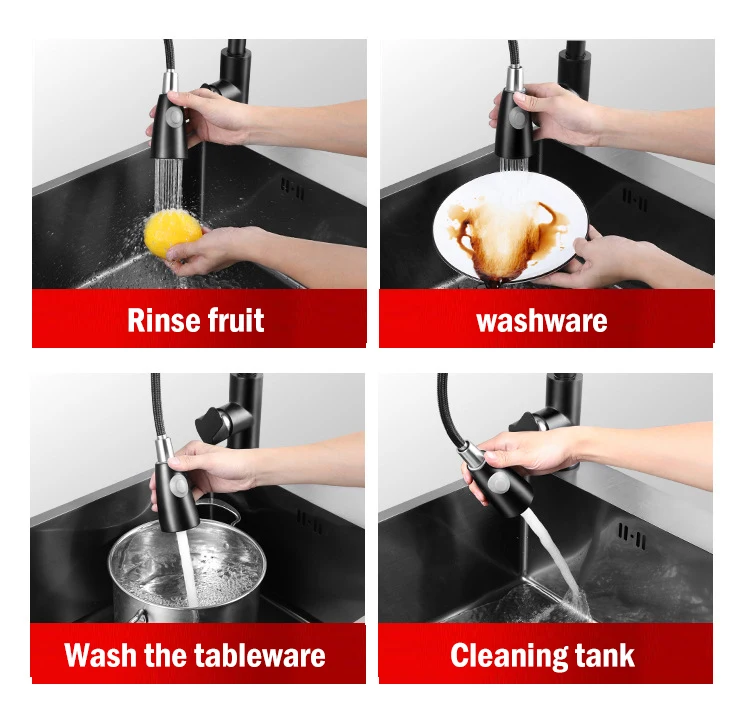 Rinse fruit

washware

Wash the tableware

Cleaning tank