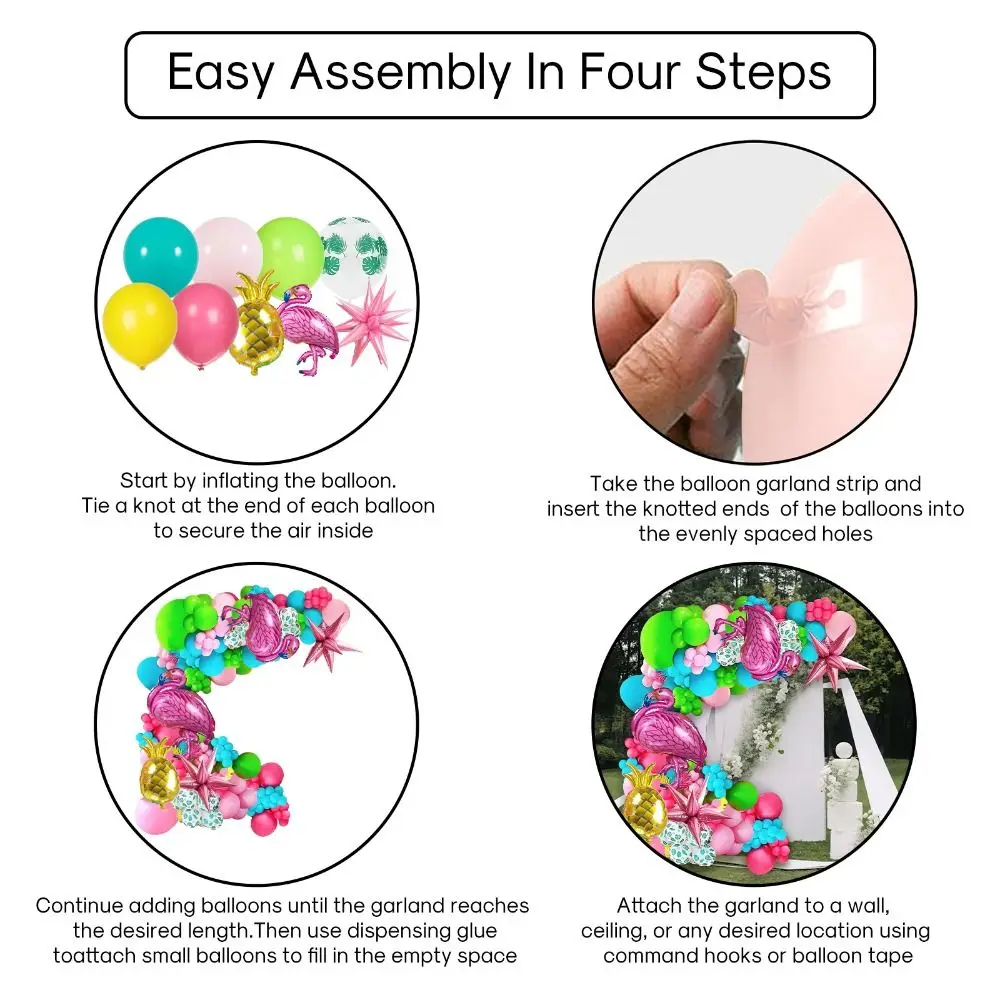 Easy Assembly In Four Steps

Start by inflating the balloon. Tie a knot at the end of each balloon to secure the air inside

Take the balloon garland strip and insert the knotted ends of the balloons into the evenly spaced holes

Continue adding balloons until the garland reaches the desired length.Then use dispensing glue toattach small balloons to fill in the empty space

Attach the garland to a wall, ceiling, or any desired location using command hooks or balloon tape