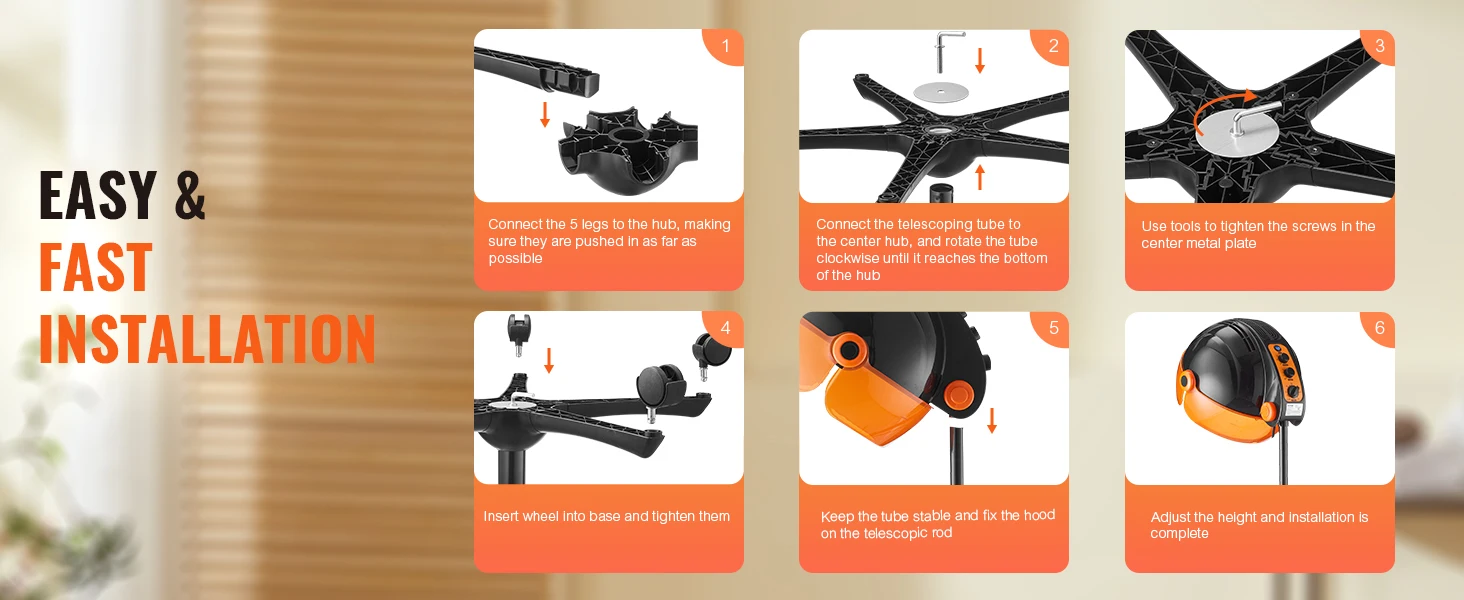 EASY &
FAST
INSTALLATION

1

Connect the 5 legs to the hub, making sure they are pushed in as far as possible

2

Connect the telescoping tube to the center hub, and rotate the tube clockwise until it reaches the bottom of the hub

3

Use tools to tighten the screws in the center metal plate

4

Insert wheel into base and tighten them

5

Keep the tube stable and fix the hood on the telescopic rod

6

Adjust the height and installation is complete