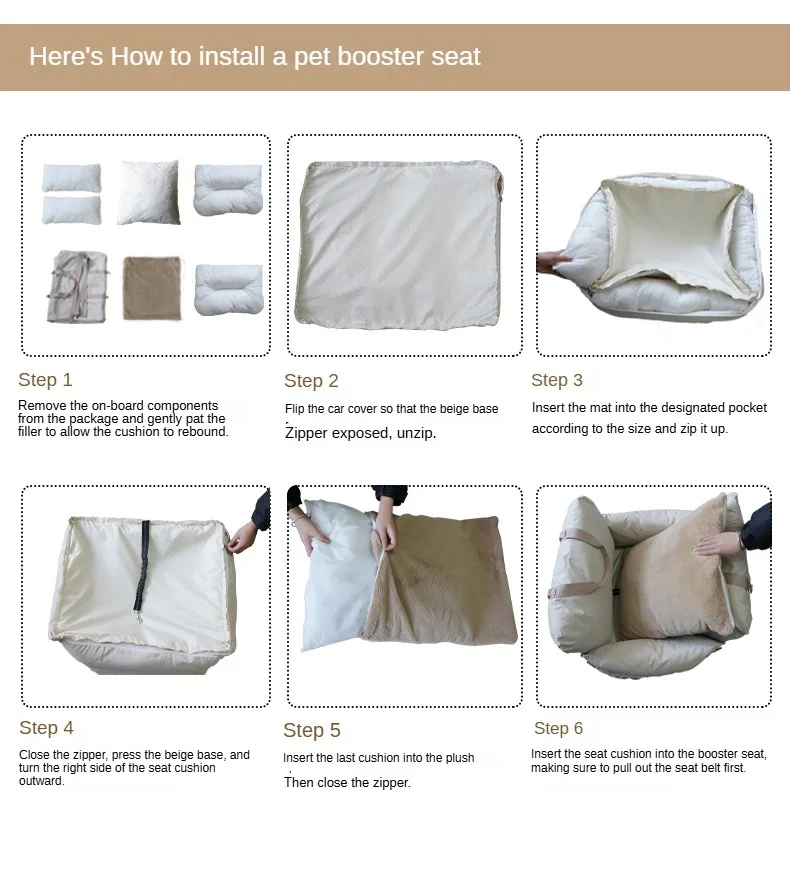 Here's How to install a pet booster seat

Step 1

Remove the on-board components from the package and gently pat the filler to allow the cushion to rebound.

Step 2

Flip the car cover so that the beige base Zipper exposed, unzip.

Step 3

Insert the mat into the designated pocket according to the size and zip it up.

Step 4

Close the zipper, press the beige base, and turn the right side of the seat cushion outward.

Step 5

Insert the last cushion into the plush

Then close the zipper.

Step 6

Insert the seat cushion into the booster seat, making sure to pull out the seat belt first.