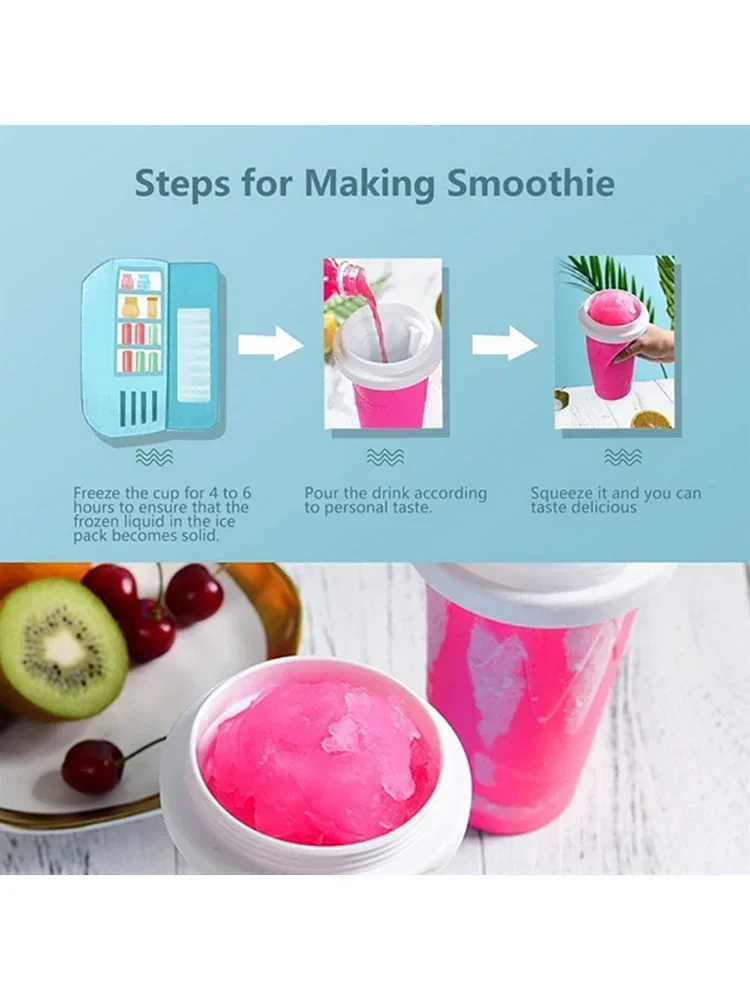 Steps for Making Smoothie

Freeze the cup for 4 to 6 hours to ensure that the frozen liquid in the ice pack becomes solid.

Pour the drink according to personal taste.

Squeeze it and you can taste delicious