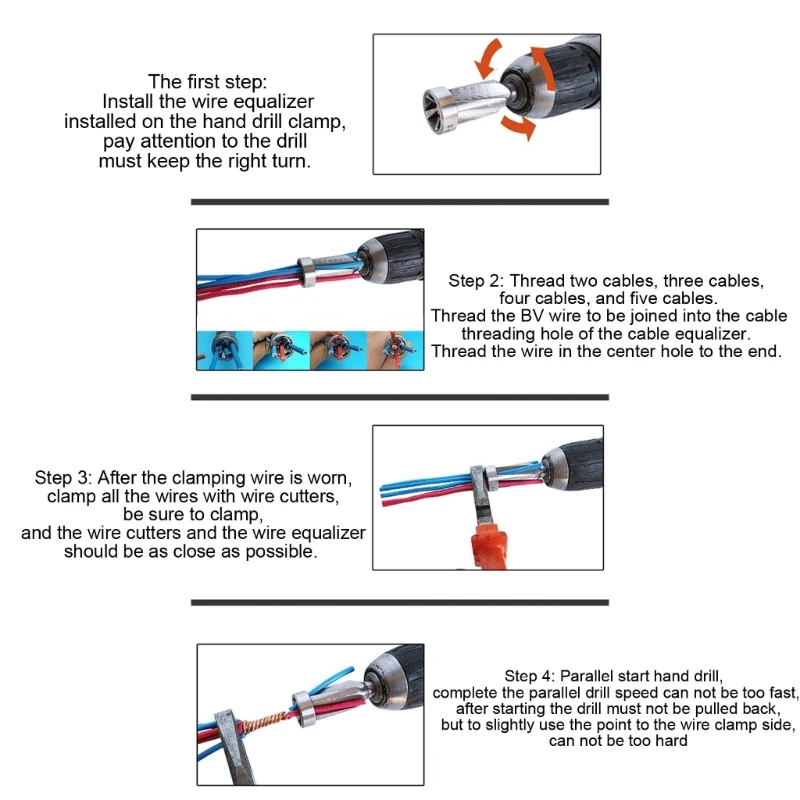 The first step:
Install the wire equalizer
installed on the hand drill clamp,
pay attention to the drill
must keep the right turn.

Step 2: Thread two cables, three cables,
four cables, and five cables.
Thread the BV wire to be joined into the cable
threading hole of the cable equalizer.
Thread the wire in the center hole to the end.

Step 3: After the clamping wire is worn,
clamp all the wires with wire cutters,
be sure to clamp,
and the wire cutters and the wire equalizer
should be as close as possible.

Step 4: Parallel start hand drill,
complete the parallel drill speed can not be too fast,
after starting the drill must not be pulled back,
but to slightly use the point to the wire clamp side,
can not be too hard