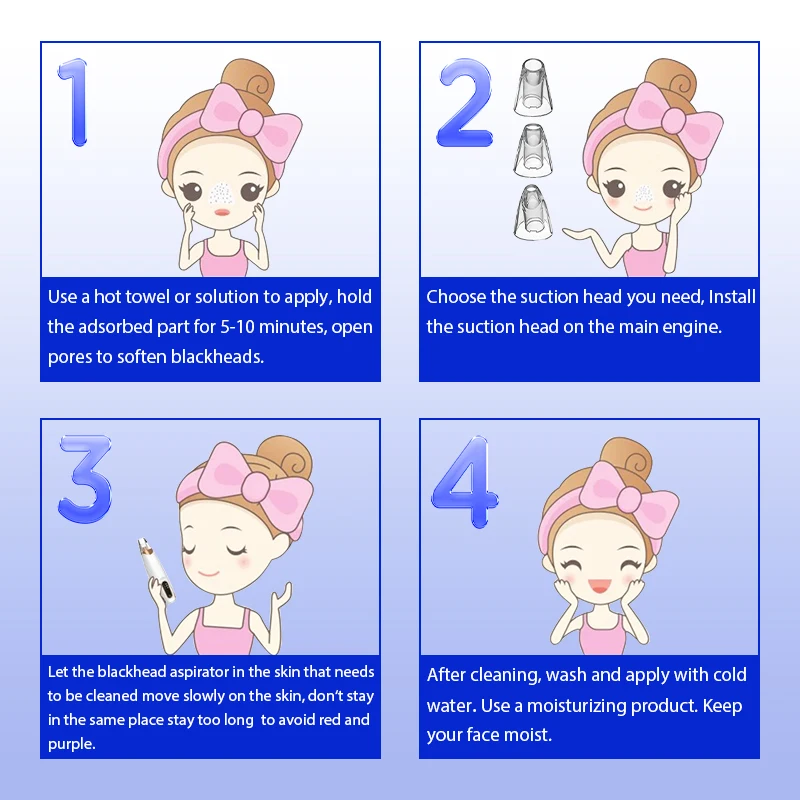 1

Use a hot towel or solution to apply, hold the adsorbed part for 5-10 minutes, open pores to soften blackheads.

2

Choose the suction head you need, Install the suction head on the main engine.

3

Let the blackhead aspirator in the skin that needs to be cleaned move slowly on the skin, don't stay in the same place stay too long to avoid red and purple.

4

After cleaning, wash and apply with cold water. Use a moisturizing product. Keep your face moist.