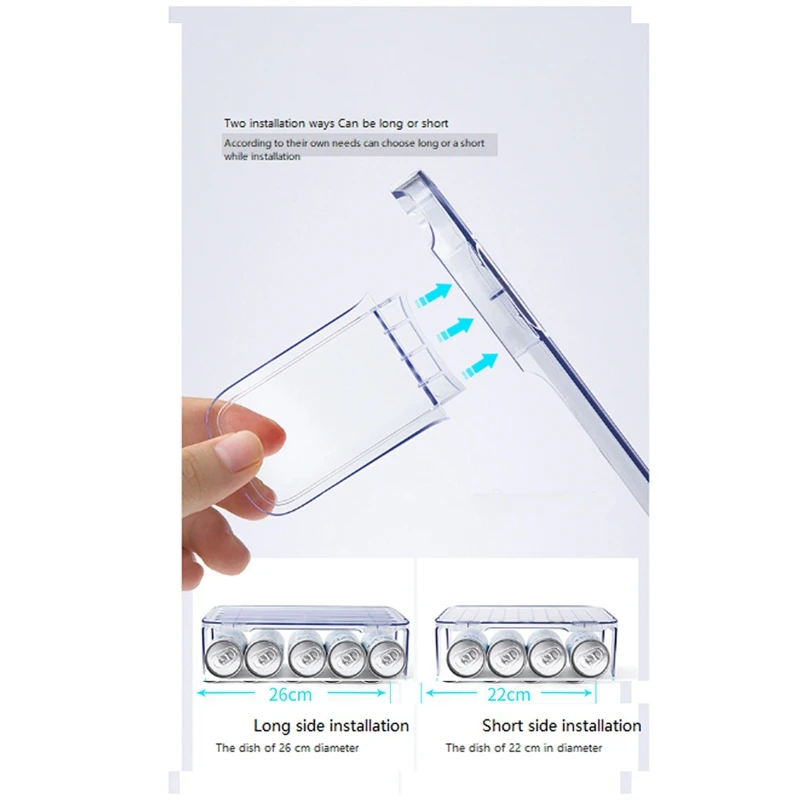 Two installation ways Can be long or short

According to their own needs can choose long or a short while installation

26cm

Long side installation

The dish of 26 cm diameter

22cm

Short side installation

The dish of 22 cm in diameter