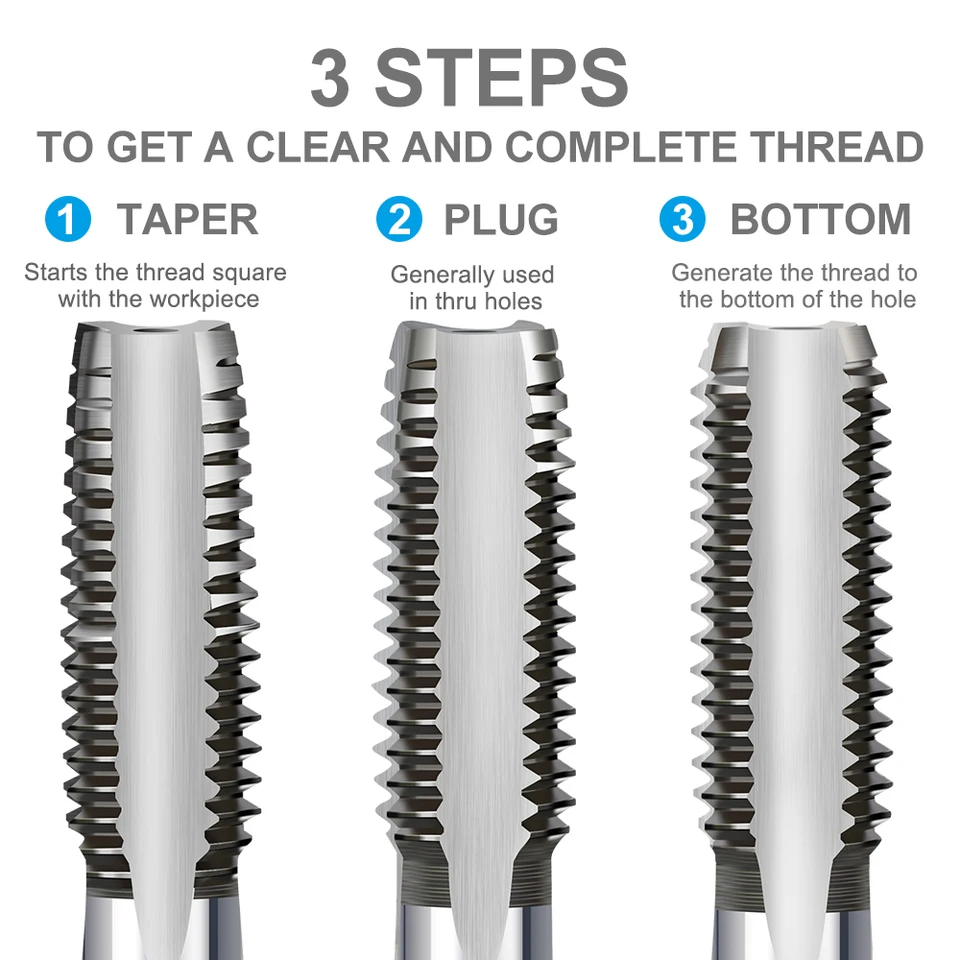 3 STEPS
TO GET A CLEAR AND COMPLETE THREAD

1 TAPER
Starts the thread square with the workpiece

2 PLUG
Generally used in thru holes

3 BOTTOM
Generate the thread to the bottom of the hole