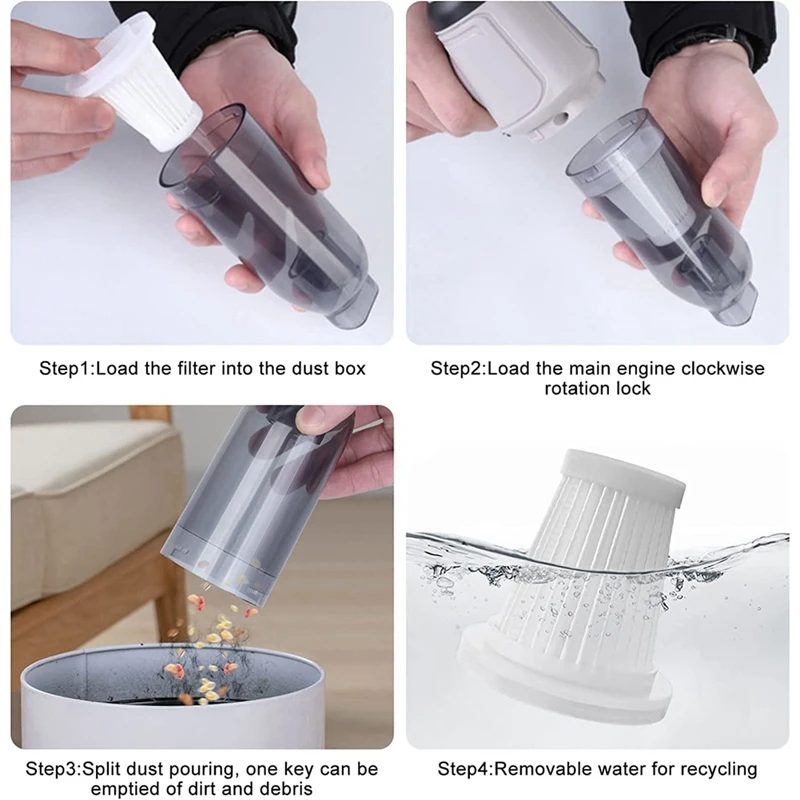 Step1:Load the filter into the dust box

Step2:Load the main engine clockwise rotation lock

Step3:Split dust pouring, one key can be emptied of dirt and debris

Step4:Removable water for recycling