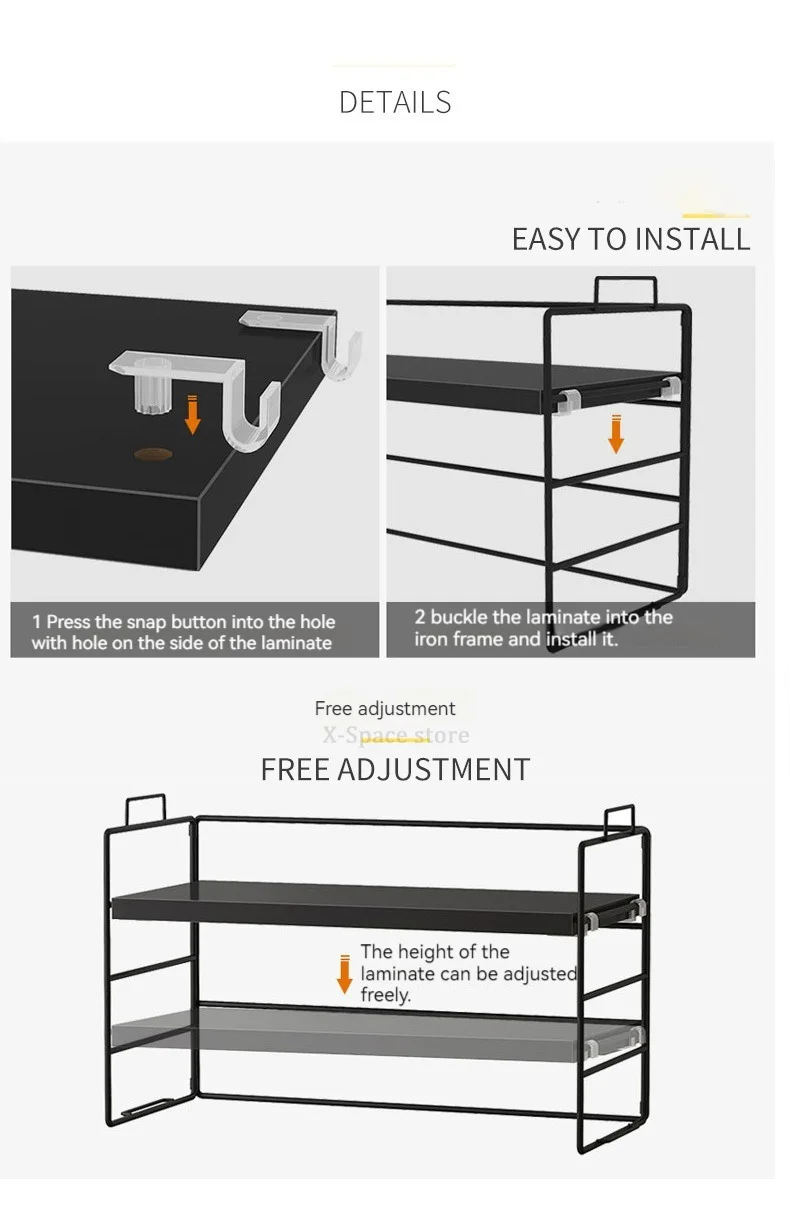 DETAILS

EASY TO INSTALL

1 Press the snap button into the hole with hole on the side of the laminate

2 buckle the laminate into the iron frame and install it.

Free adjustment

X-Space store

FREE ADJUSTMENT

The height of the laminate can be adjusted freely.