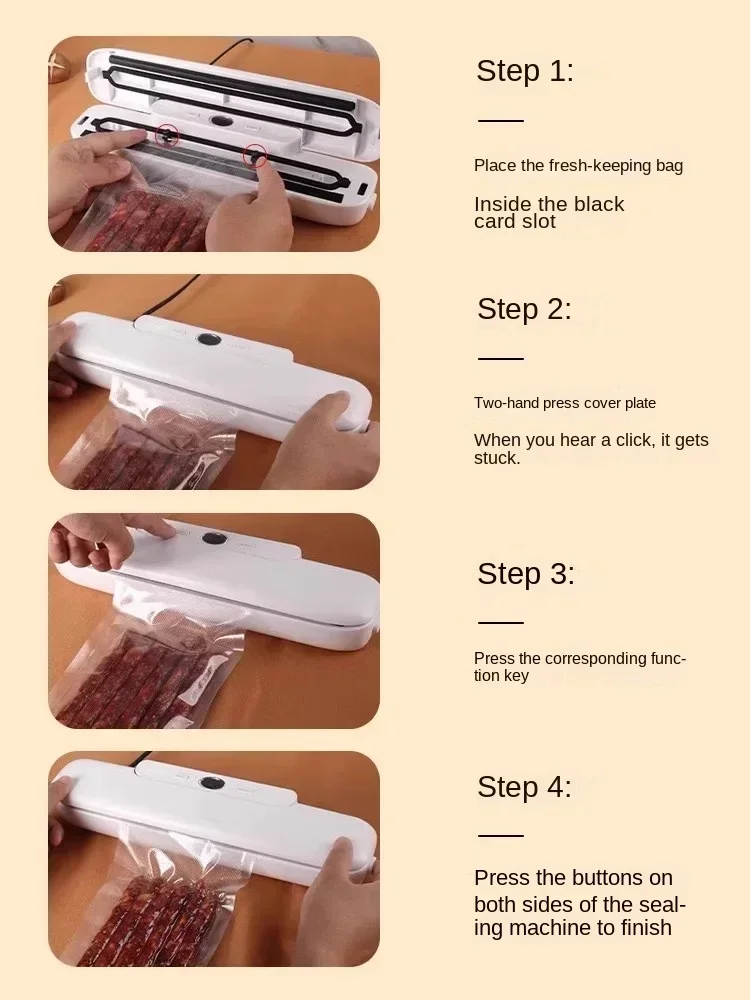 Step 1:

Place the fresh-keeping bag

Inside the black card slot

Step 2:

Two-hand press cover plate

When you hear a click, it gets stuck.

Step 3:

Press the corresponding function key

Step 4:

Press the buttons on both sides of the sealing machine to finish